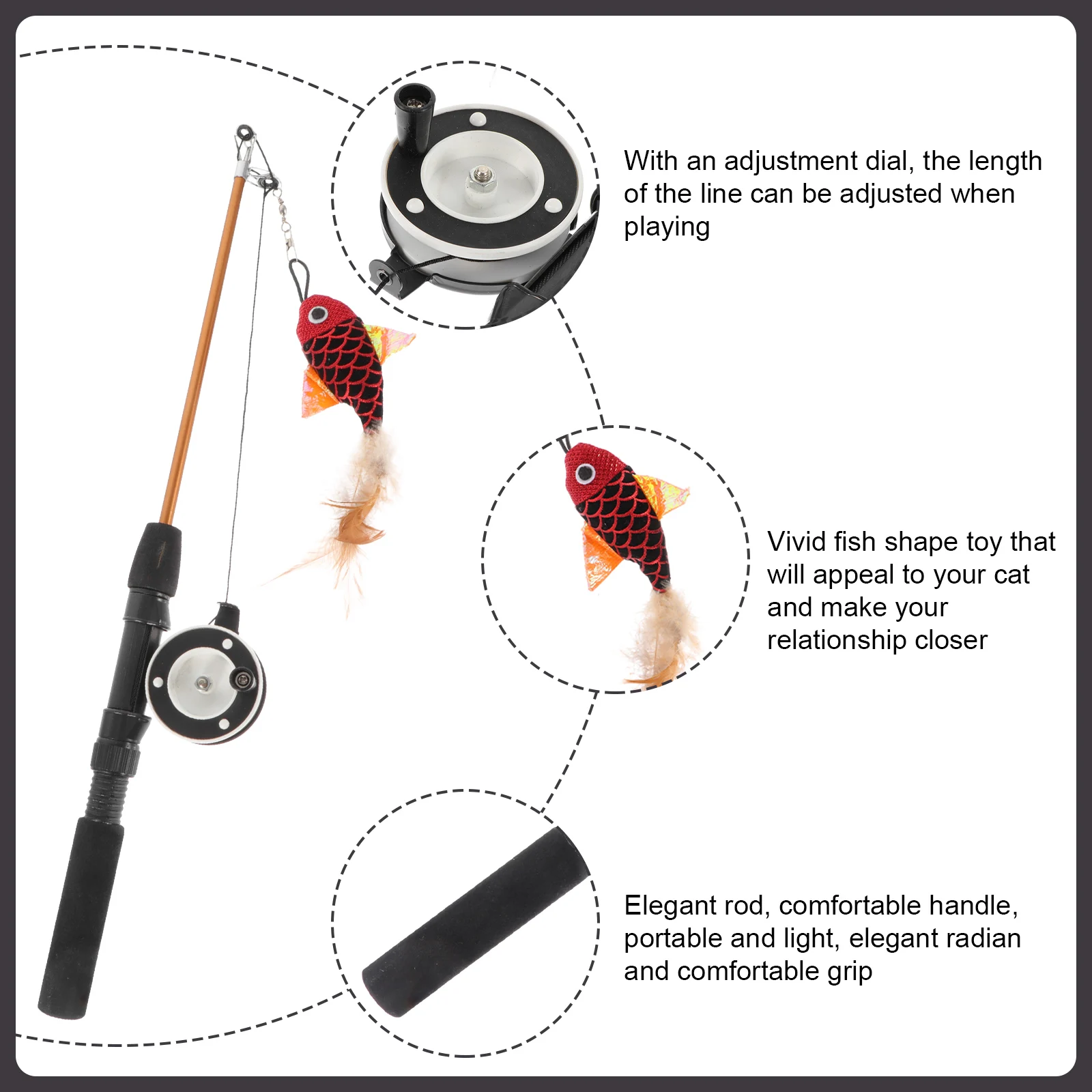 With an adjustment dial, the length of the line can be adjusted when playing

Vivid fish shape toy that will appeal to your cat and make your relationship closer

Elegant rod, comfortable handle, portable and light, elegant radian and comfortable grip