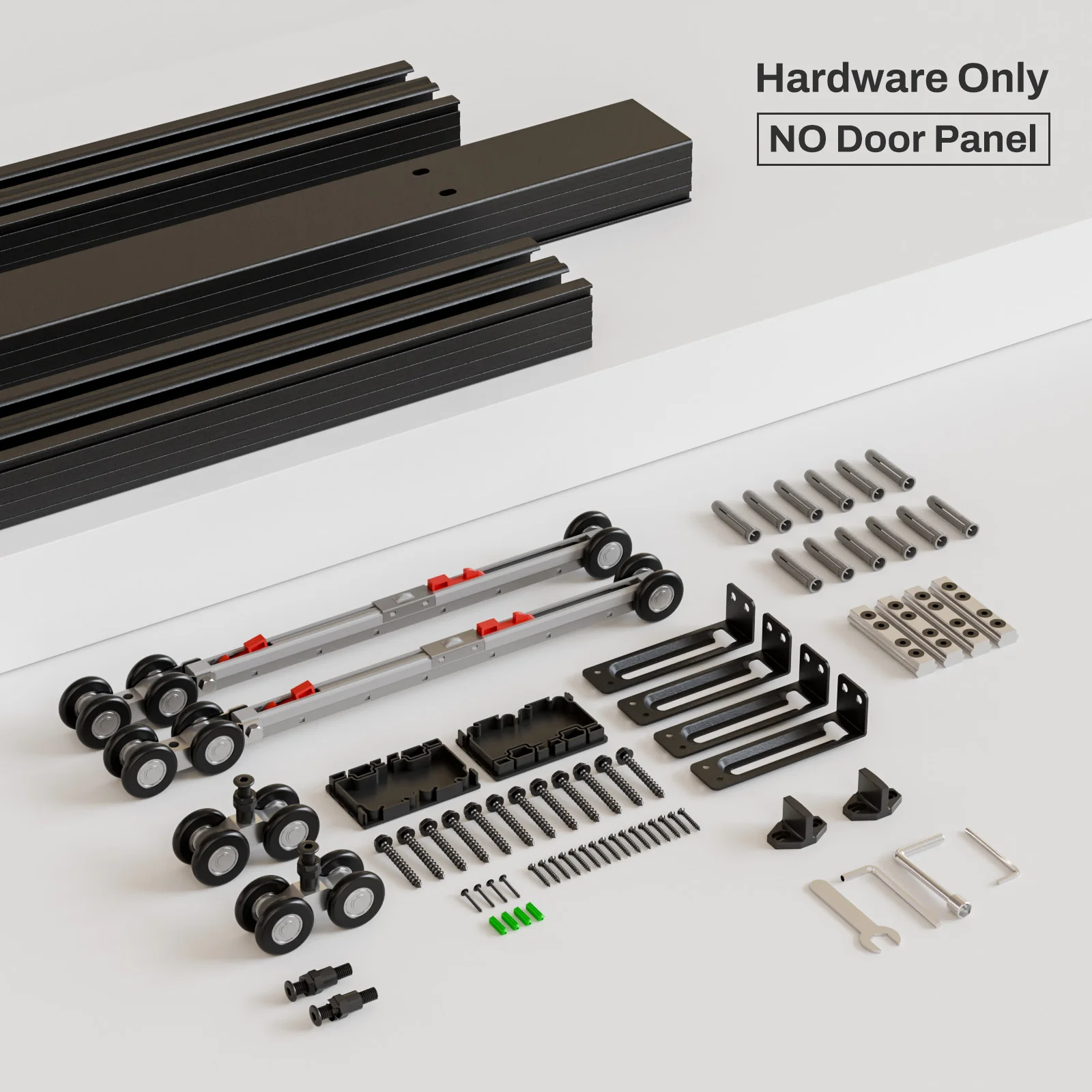 Hardware Only

NO Door Panel