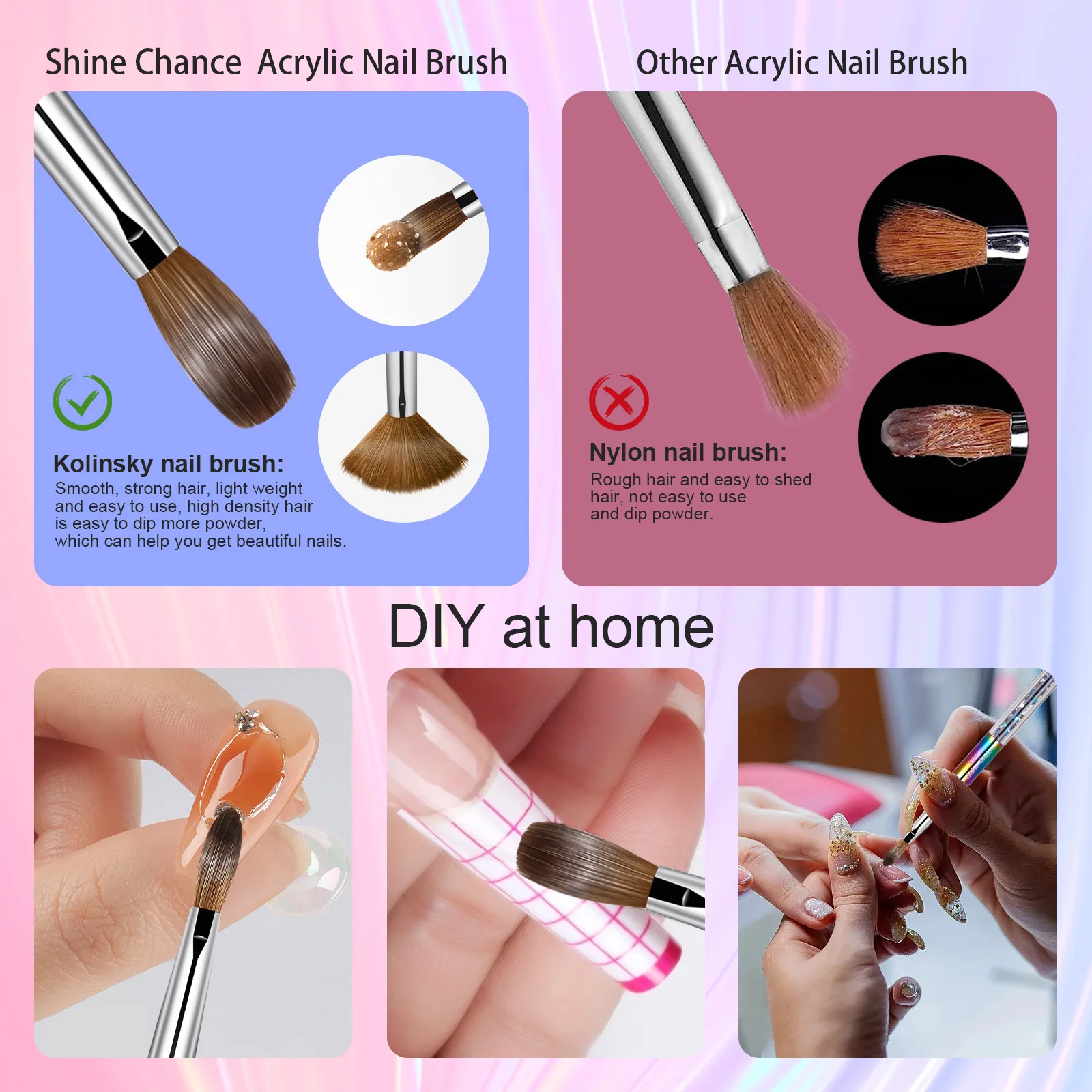 Shine Chance Acrylic Nail Brush

Kolinsky nail brush:
Smooth, strong hair, light weight and easy to use, high density hair is easy to dip more powder, which can help you get beautiful nails.

Other Acrylic Nail Brush

Nylon nail brush:
Rough hair and easy to shed hair, not easy to use and dip powder.

DIY at home