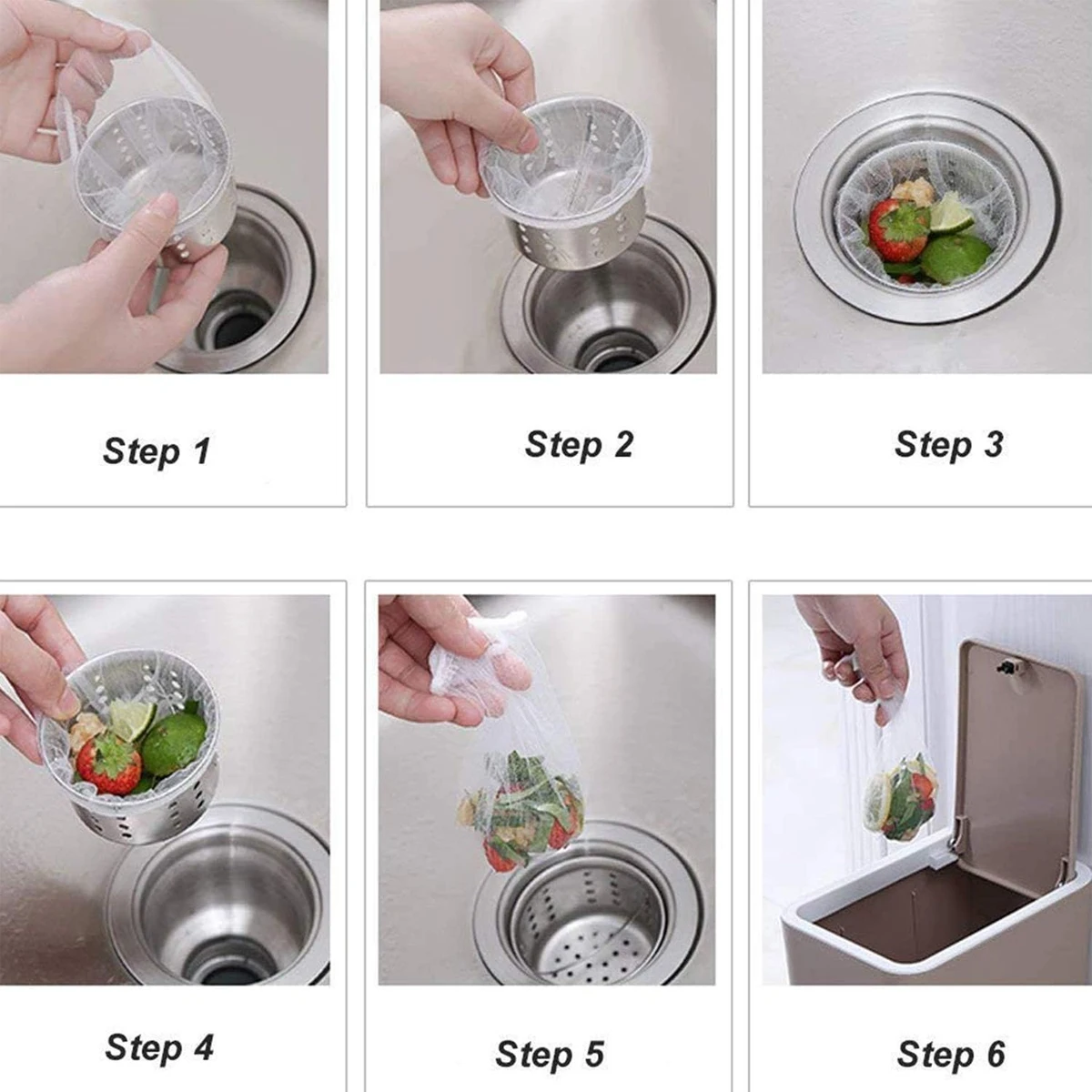 Step 1

Step 2

Step 3

Step 4

Step 5

Step 6