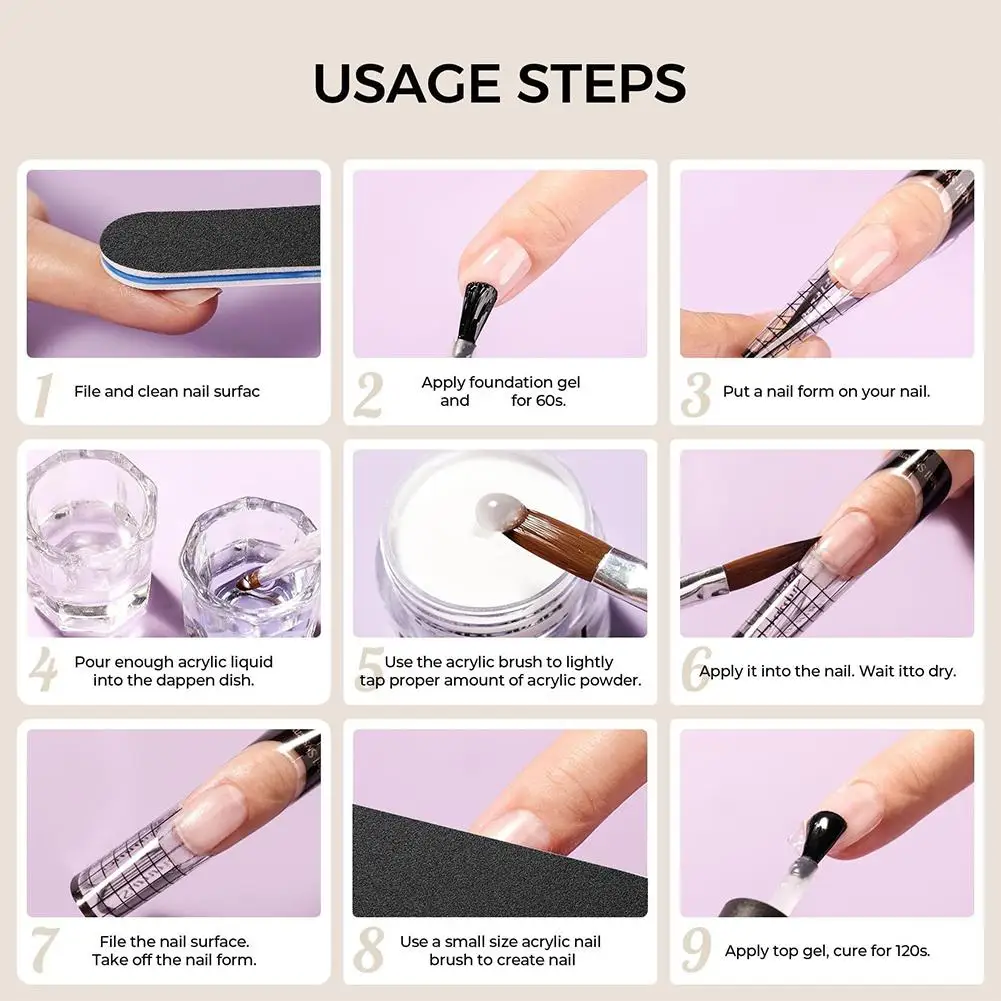 USAGE STEPS

1 File and clean nail surfac

2 Apply foundation gel and for 60s.

3 Put a nail form on your nail.

4 Pour enough acrylic liquid into the dappen dish.

5 Use the acrylic brush to lightly tap proper amount of acrylic powder.

6 Apply it into the nail. Wait itto dry.

7 File the nail surface. Take off the nail form.

8 Use a small size acrylic nail brush to create nail

9 Apply top gel, cure for 120s.