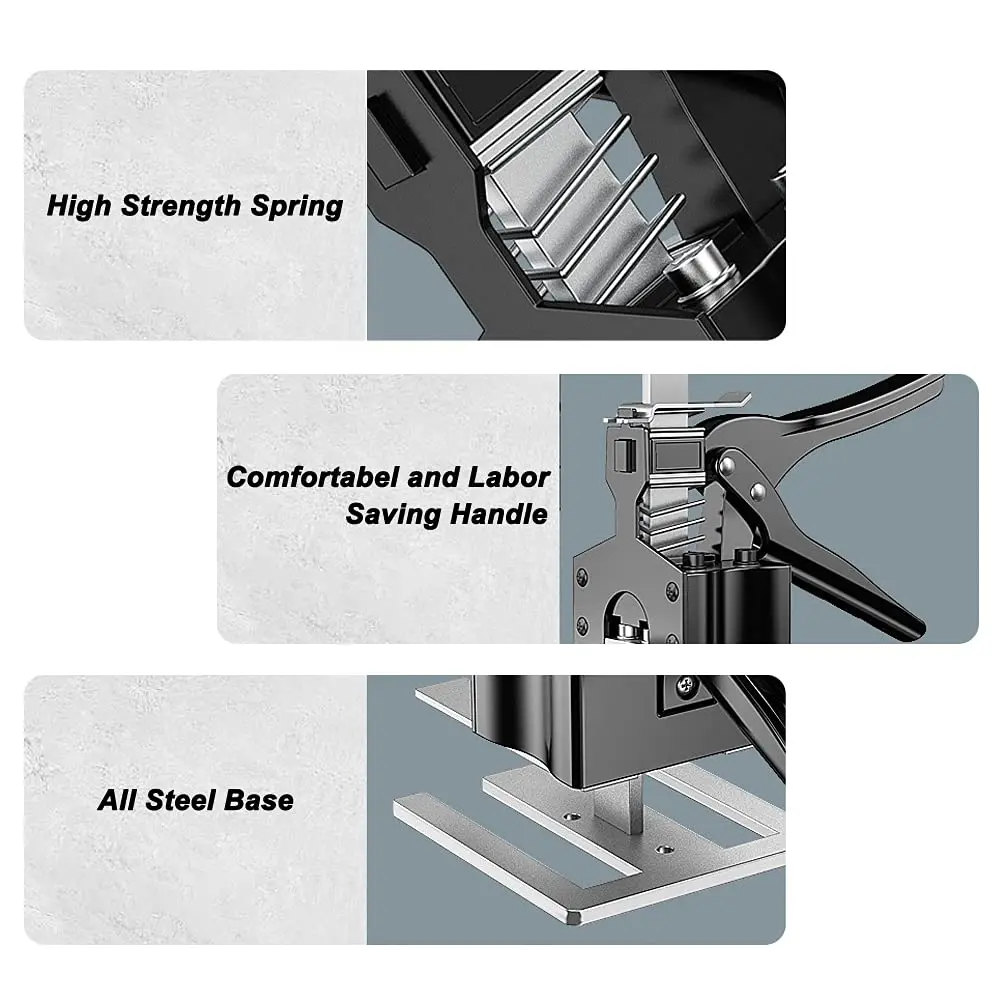 High Strength Spring

Comfortabel and Labor Saving Handle

All Steel Base