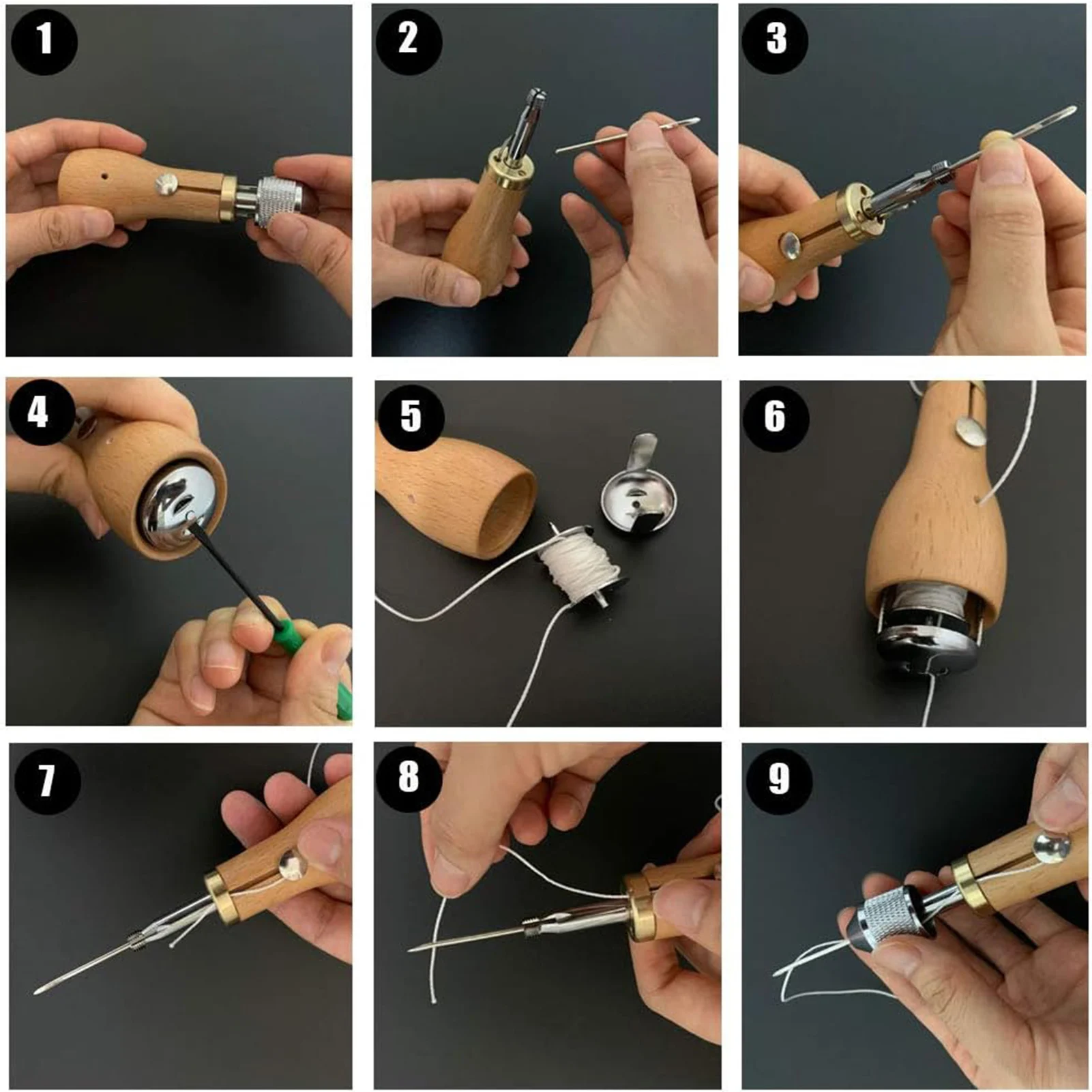 1

2

3

4

5

6

7

8

9