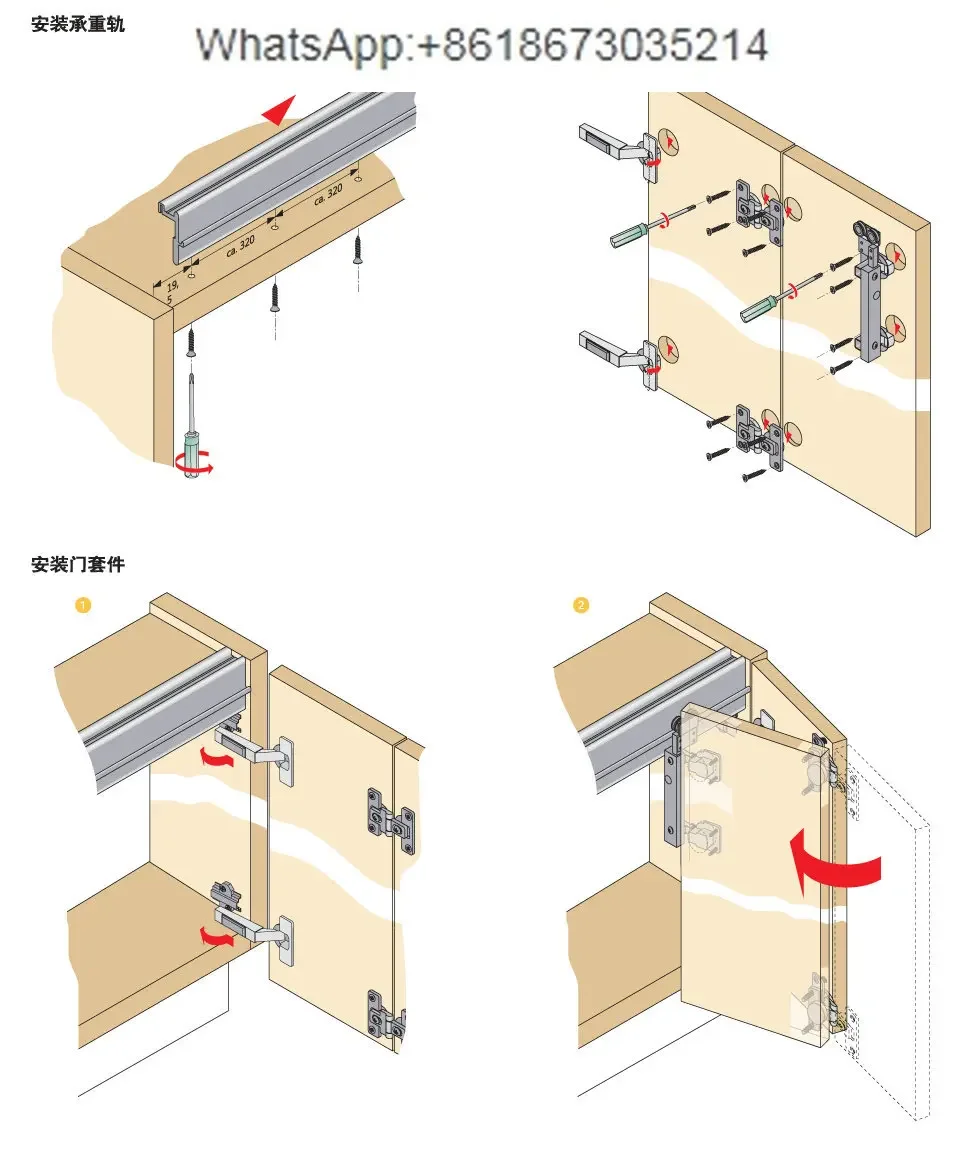 安装承重轨

WhatsApp:+8618673035214

19,5

ca. 320

ca. 320

安装门套件

1

2