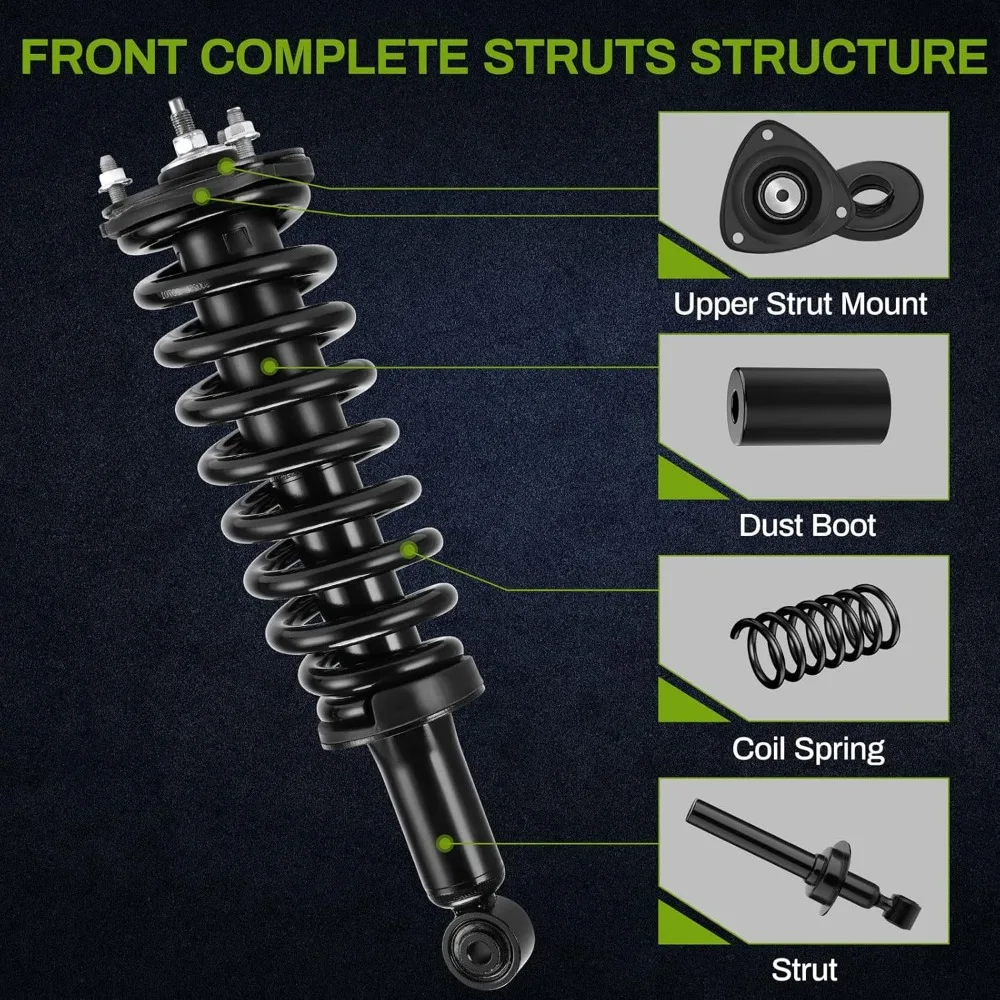 FRONT COMPLETE STRUTS STRUCTURE

Upper Strut Mount

Dust Boot

Coil Spring

Strut