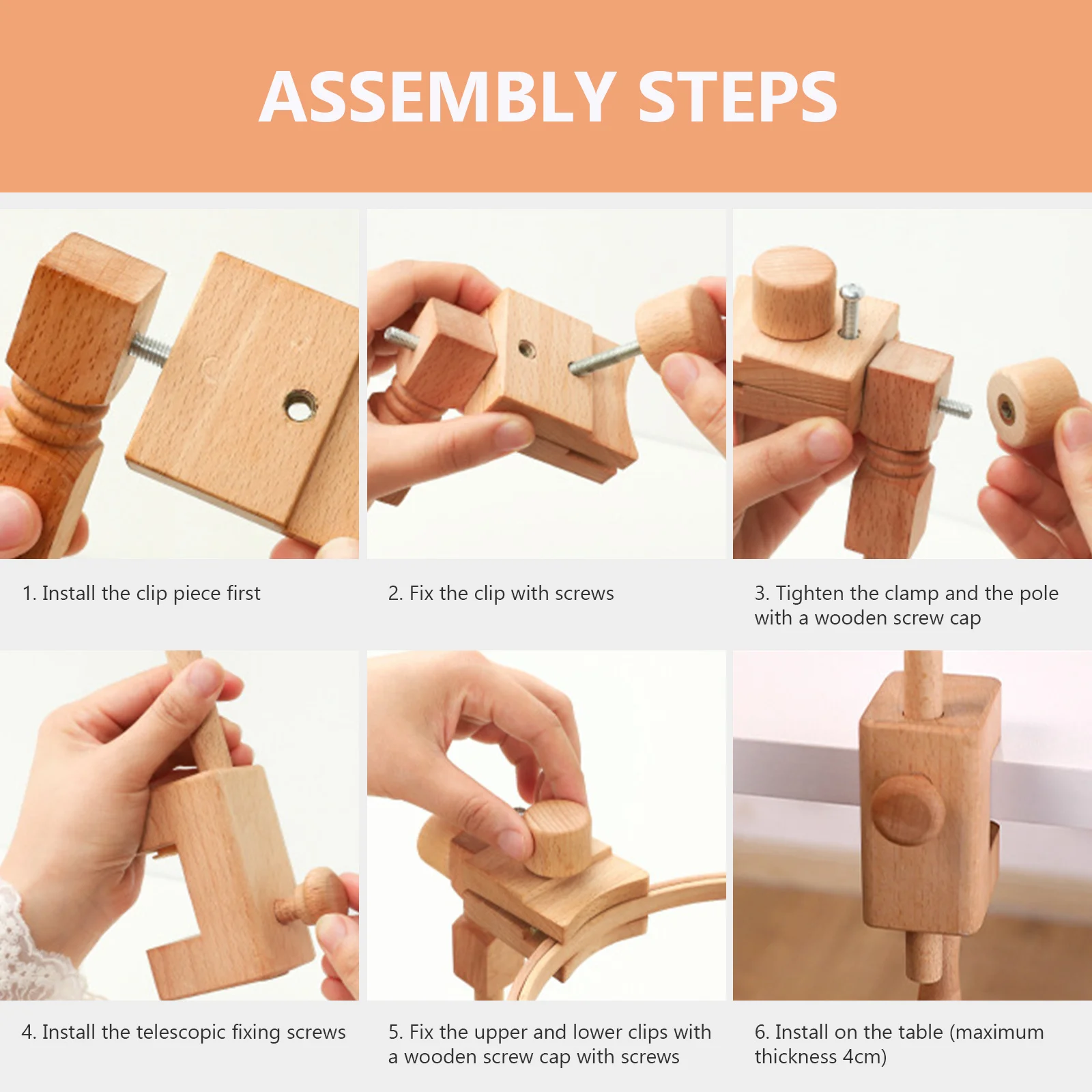 ASSEMBLY STEPS

1. Install the clip piece first

2. Fix the clip with screws

3. Tighten the clamp and the pole with a wooden screw cap

4. Install the telescopic fixing screws

5. Fix the upper and lower clips with a wooden screw cap with screws

6. Install on the table (maximum thickness 4cm)