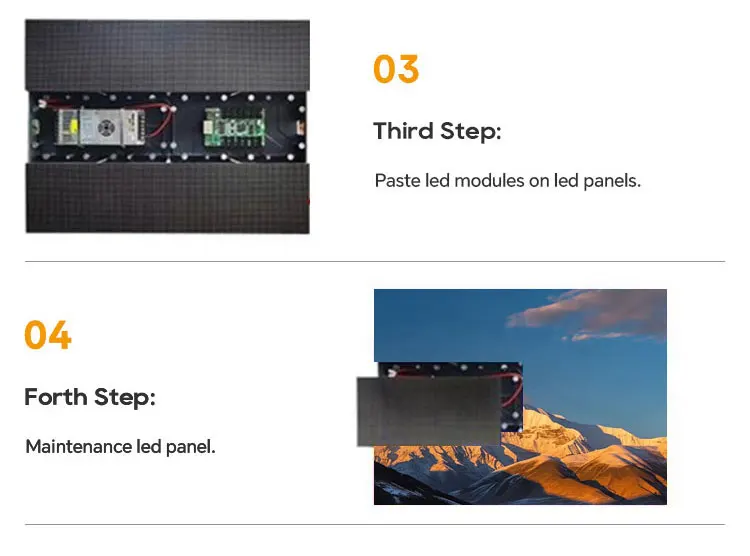 03

Third Step:

Paste led modules on led panels.

04

Forth Step:

Maintenance led panel.