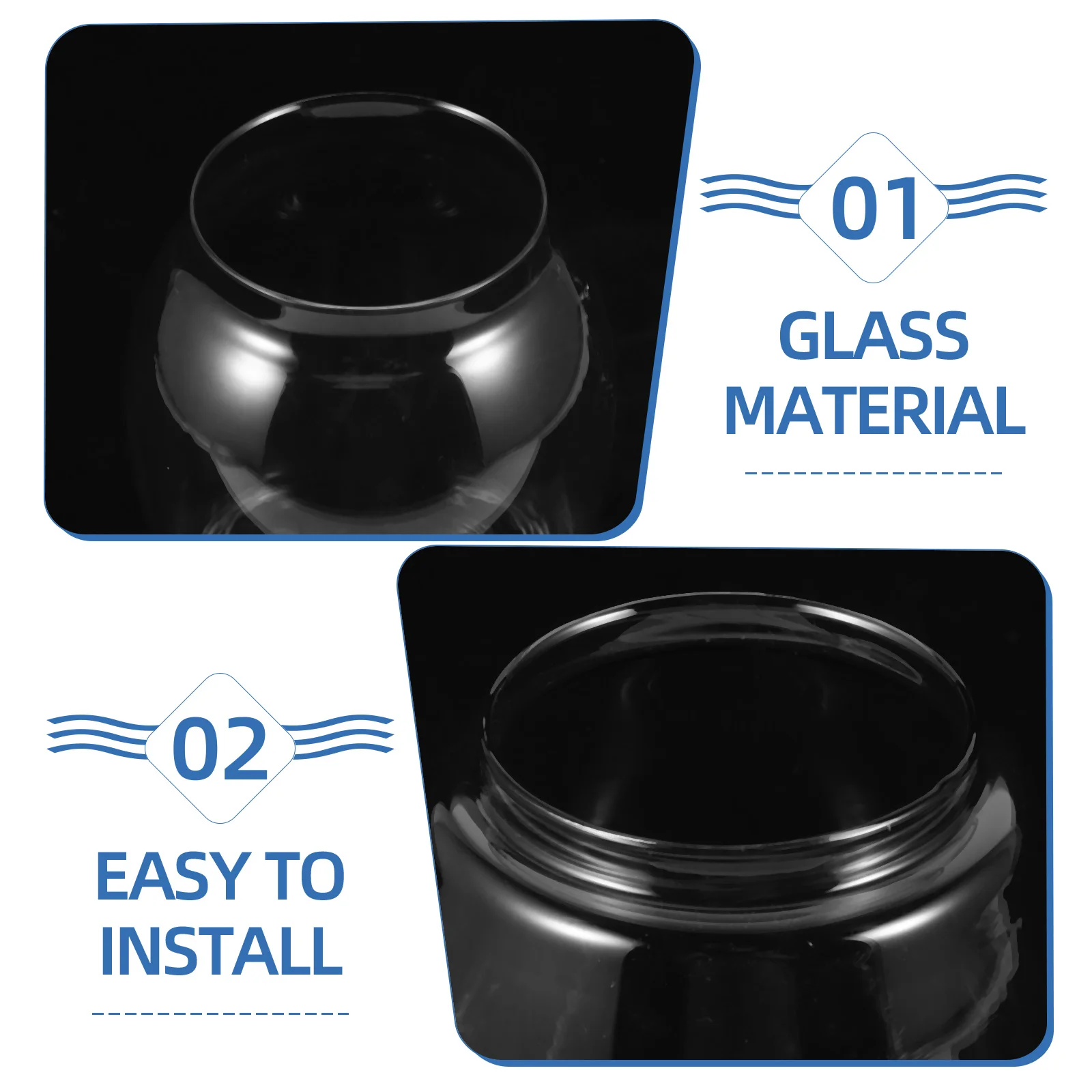 01

GLASS MATERIAL

02

EASY TO INSTALL