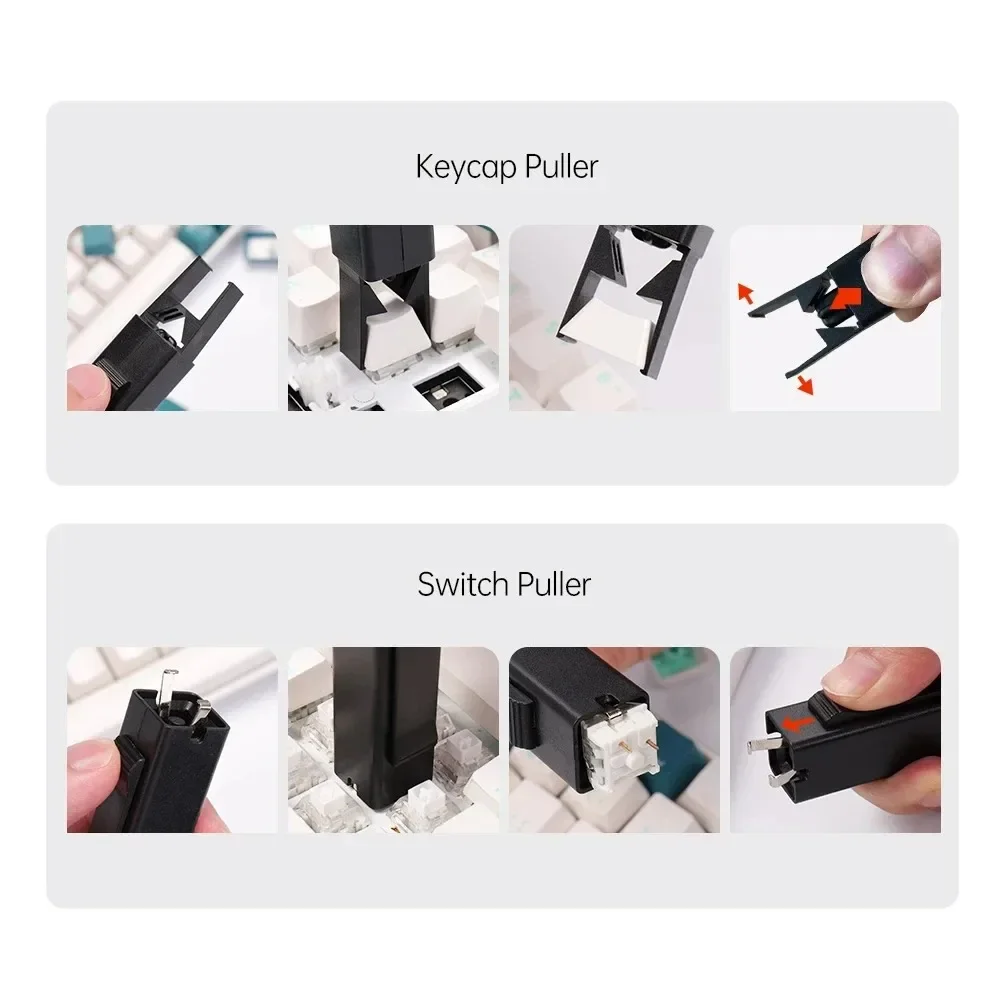 Keycap Puller

Switch Puller