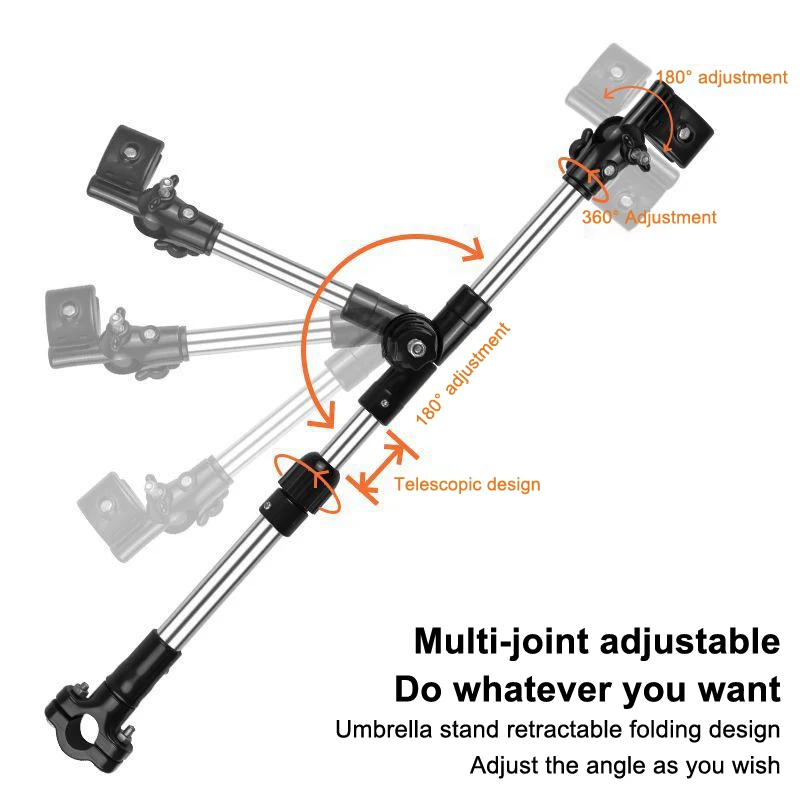 180° adjustment

360° Adjustment

180° adjustment

Telescopic design

Multi-joint adjustable
Do whatever you want

Umbrella stand retractable folding design
Adjust the angle as you wish