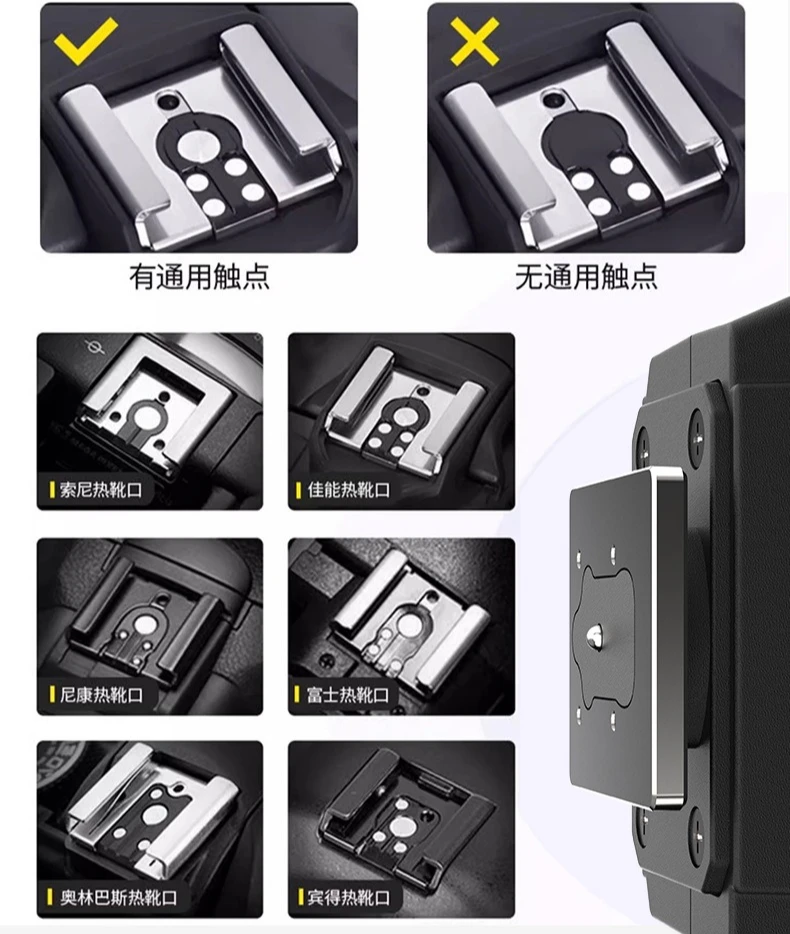 有通用触点

无通用触点

索尼热靴口

佳能热靴口

尼康热靴口

富士热靴口

奥林巴斯热靴口

宾得热靴口