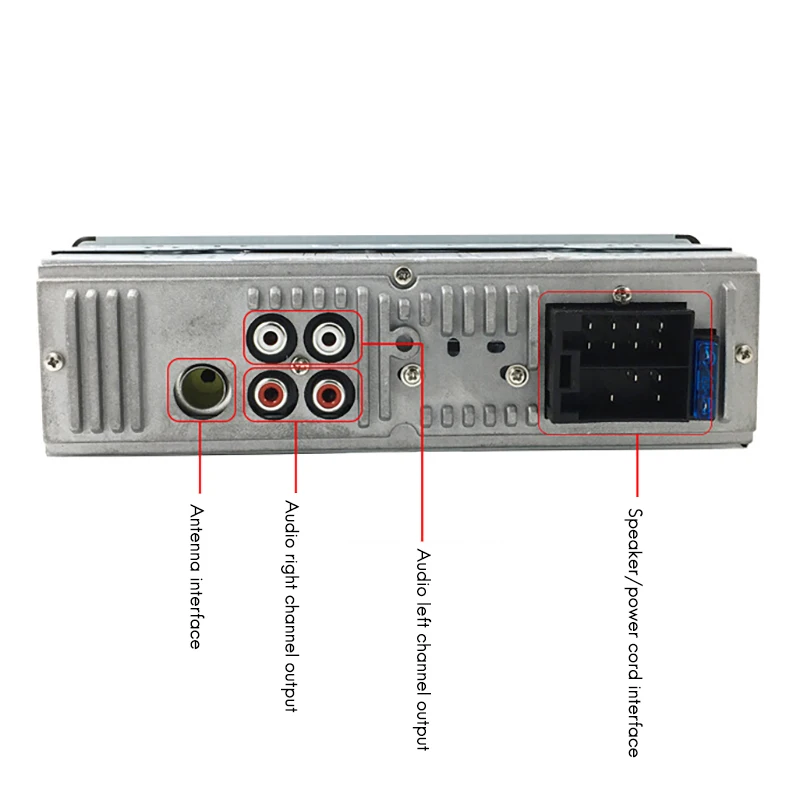 Antenna interface

Audio right channel output

Audio left channel output

Speaker/power cord interface