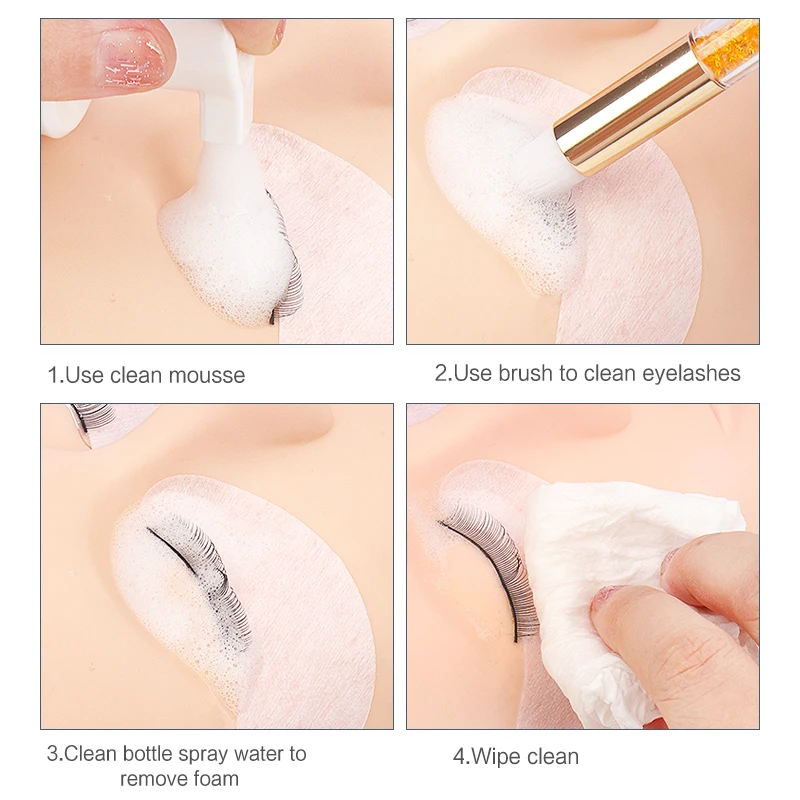 1.Use clean mousse

2.Use brush to clean eyelashes

3.Clean bottle spray water to remove foam

4.Wipe clean