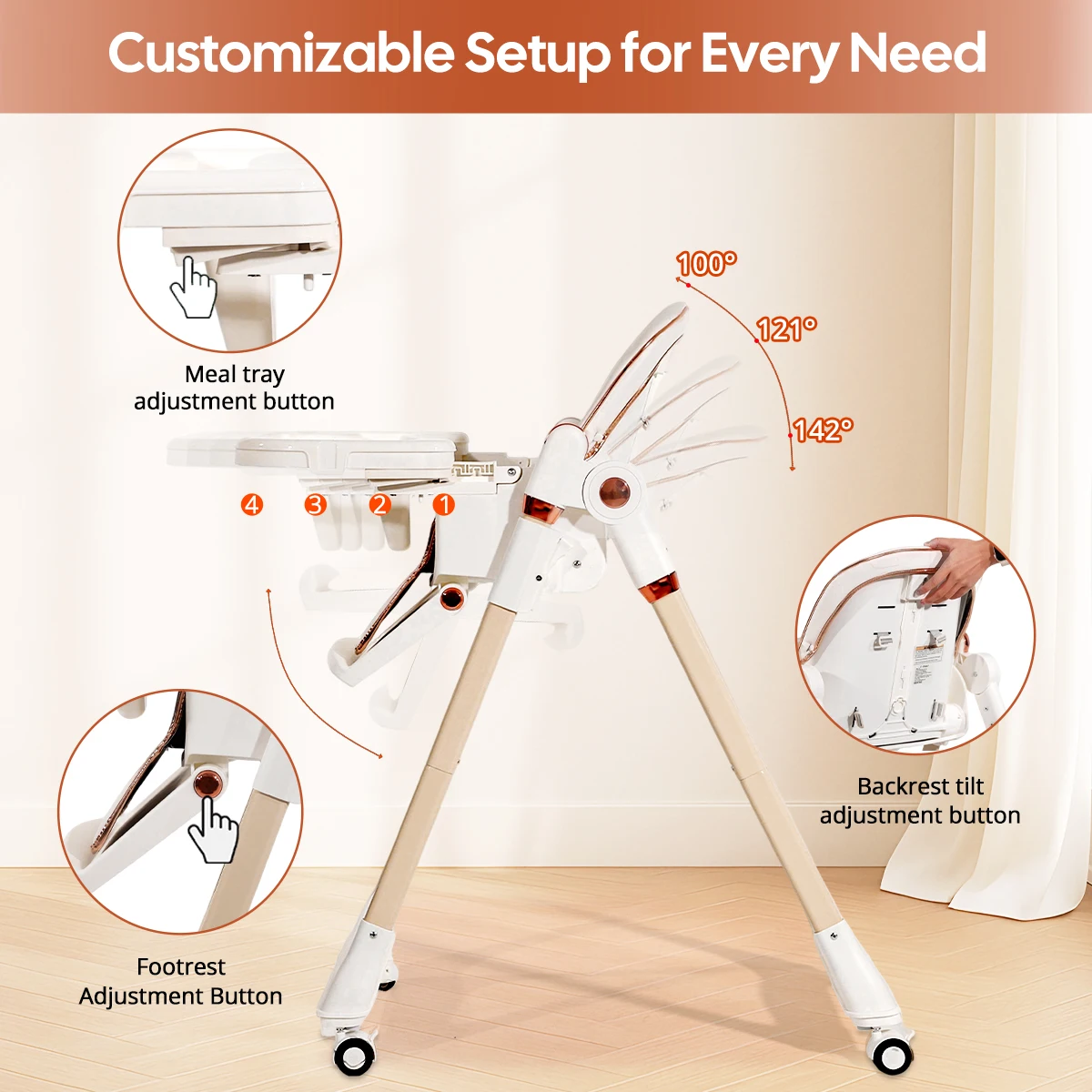 Customizable Setup for Every Need

Meal tray adjustment button

100°

121°

142°

4 3 2 1

Backrest tilt adjustment button

Footrest Adjustment Button