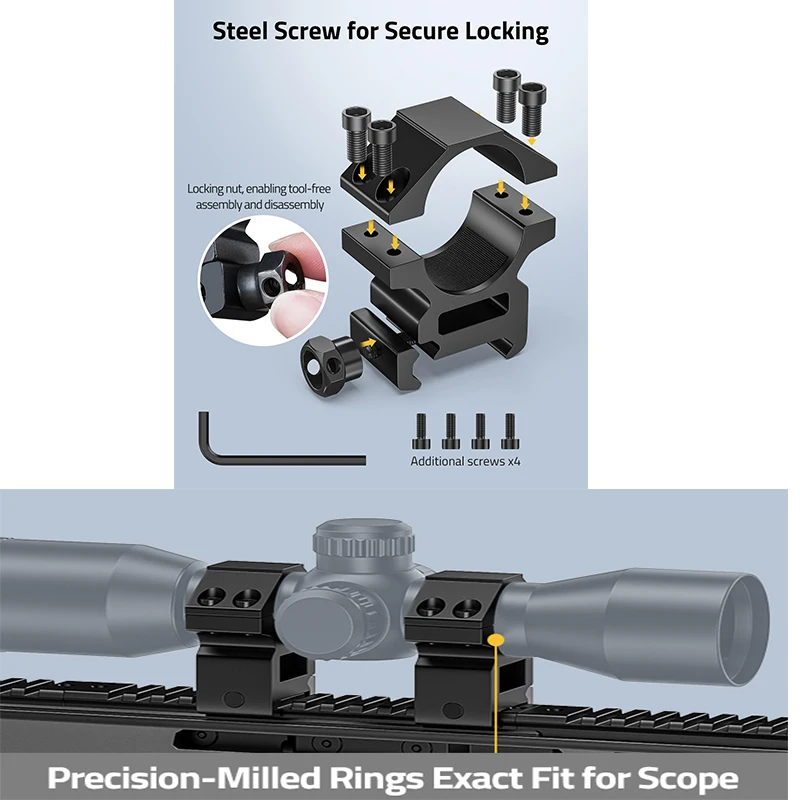 Steel Screw for Secure Locking

Locking nut, enabling tool-free assembly and disassembly

Additional screws x4

Precision-Milled Rings Exact Fit for Scope