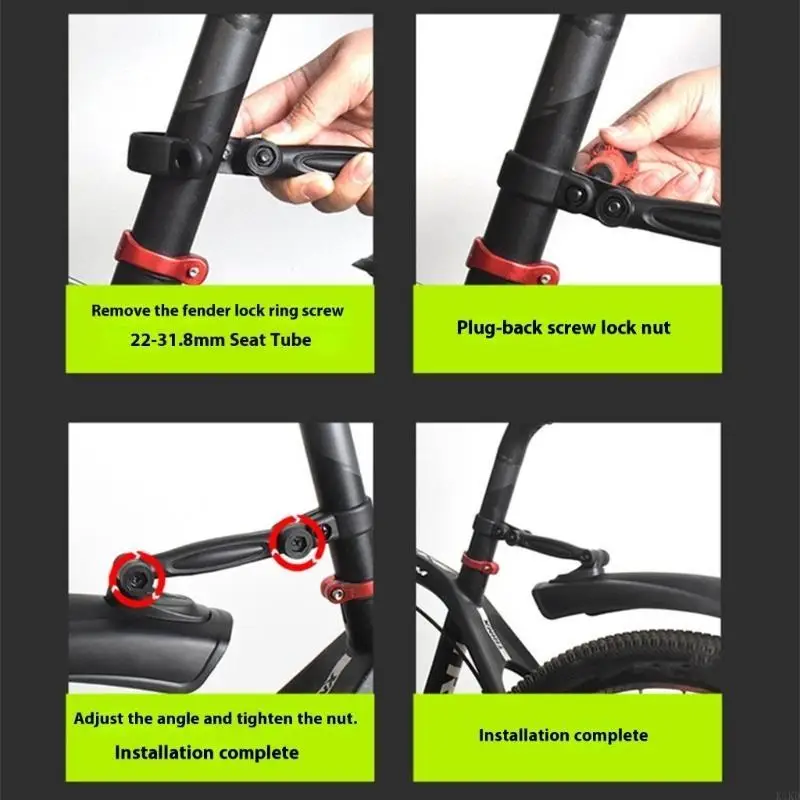 Remove the fender lock ring screw
22-31.8mm Seat Tube

Plug-back screw lock nut

Adjust the angle and tighten the nut.
Installation complete

Installation complete