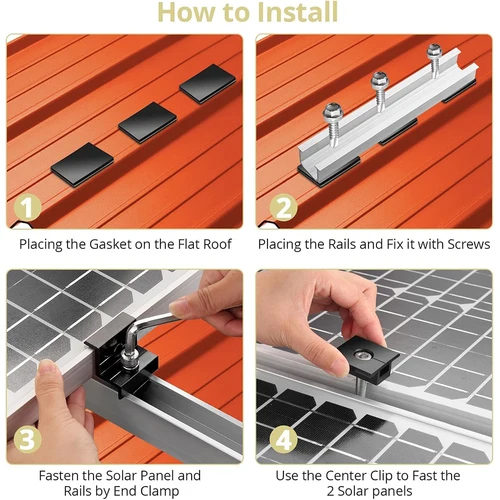 How to Install

1

Placing the Gasket on the Flat Roof

2

Placing the Rails and Fix it with Screws

3

Fasten the Solar Panel and Rails by End Clamp

4

Use the Center Clip to Fast the 2 Solar panels