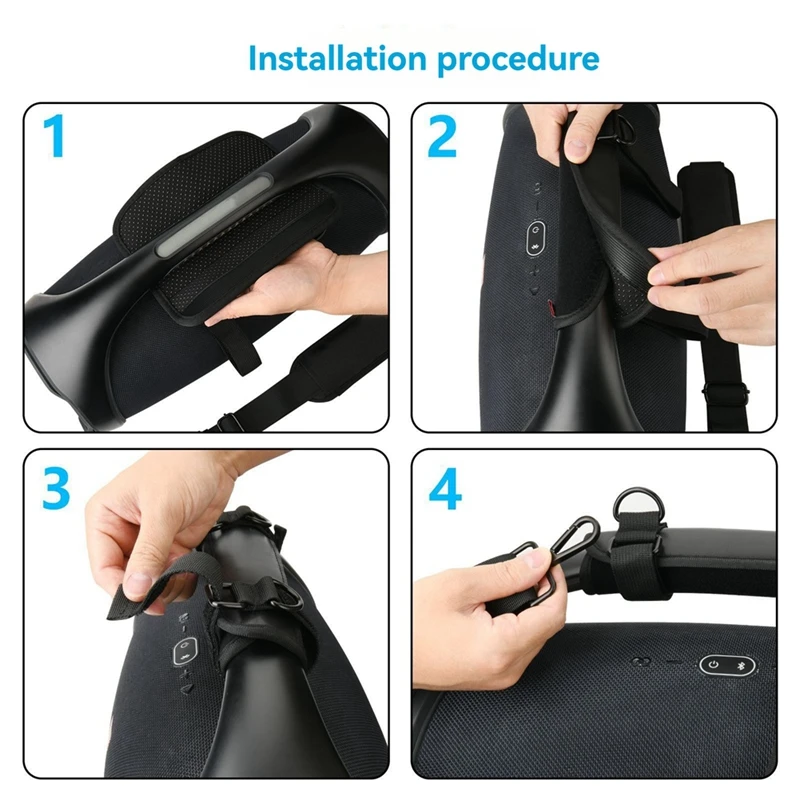 Installation procedure

1

2

3

4