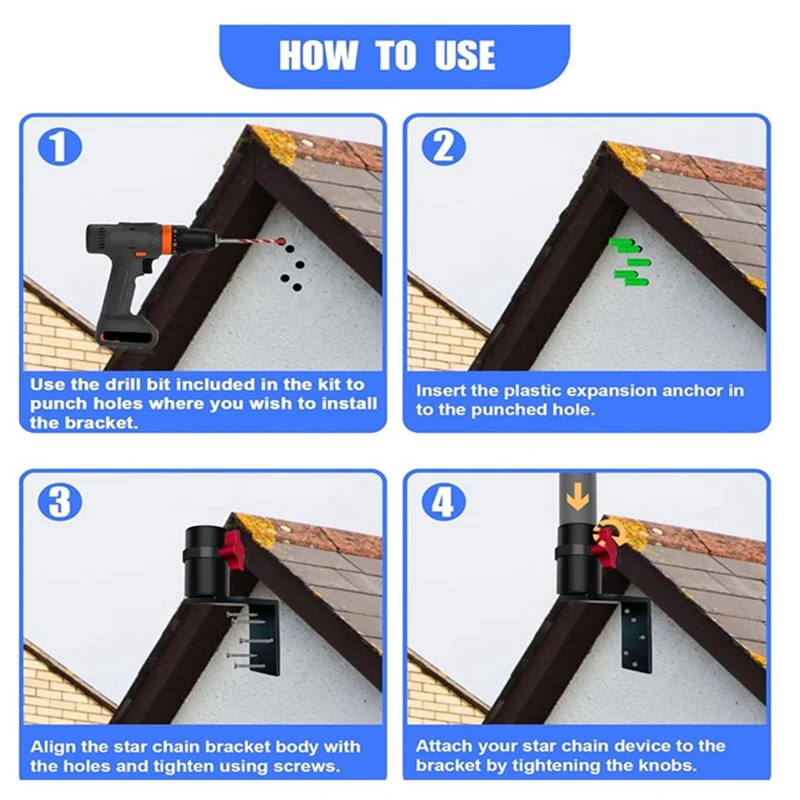 HOW TO USE

1

Use the drill bit included in the kit to punch holes where you wish to install the bracket.

2

Insert the plastic expansion anchor in to the punched hole.

3

Align the star chain bracket body with the holes and tighten using screws.

4

Attach your star chain device to the bracket by tightening the knobs.