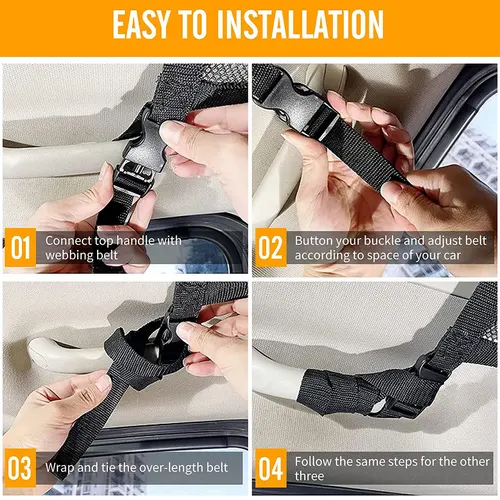 EASY TO INSTALLATION

01 Connect top handle with webbing belt

02 Button your buckle and adjust belt according to space of your car

03 Wrap and tie the over-length belt

04 Follow the same steps for the other three