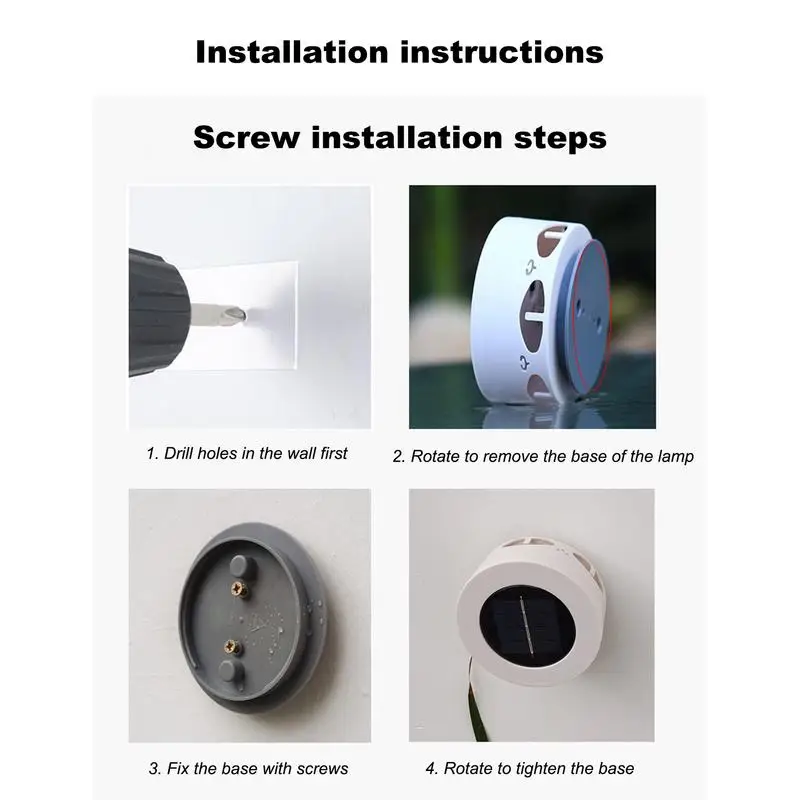 Installation instructions

Screw installation steps

1. Drill holes in the wall first

2. Rotate to remove the base of the lamp

3. Fix the base with screws

4. Rotate to tighten the base