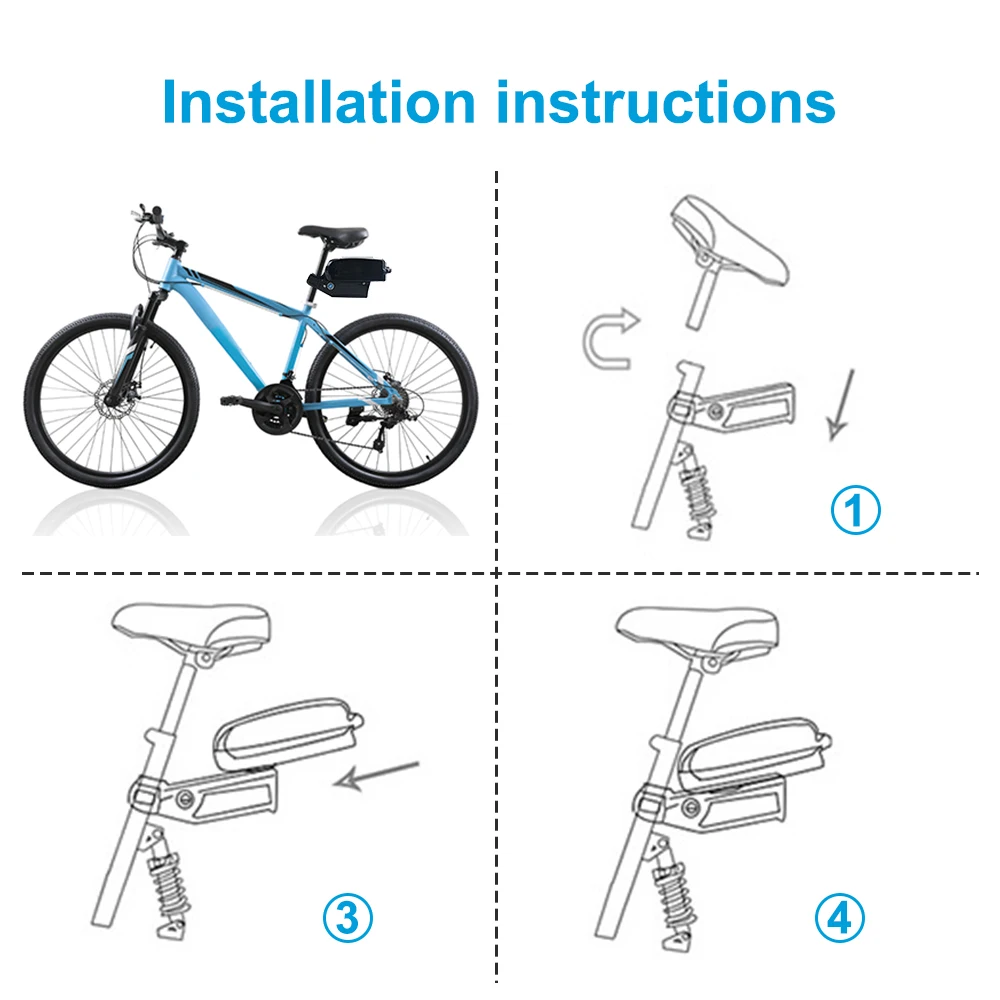 Installation instructions

①

③

④