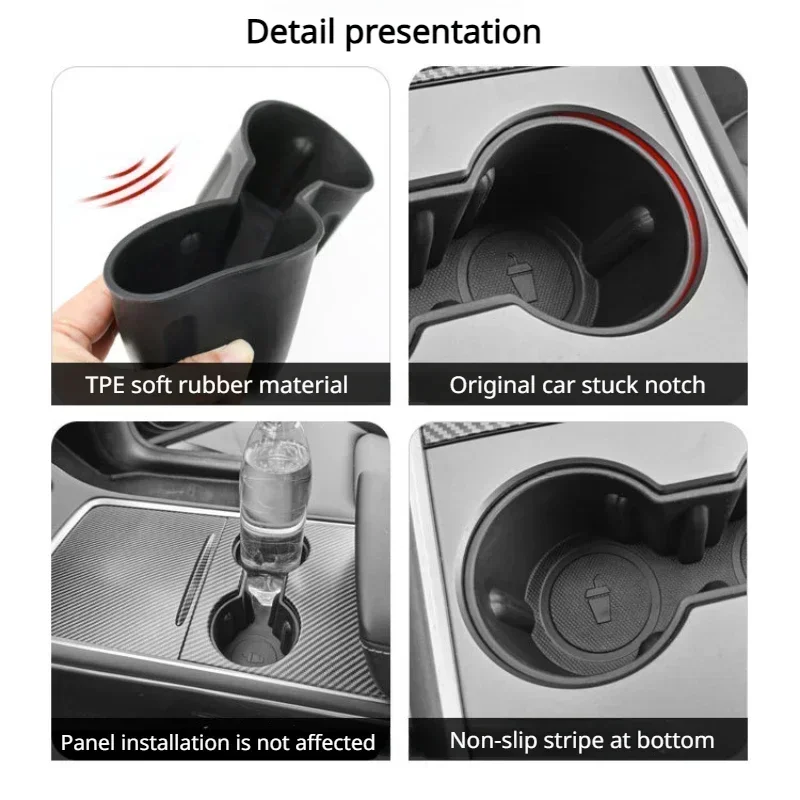 Detail presentation

TPE soft rubber material

Original car stuck notch

Panel installation is not affected

Non-slip stripe at bottom