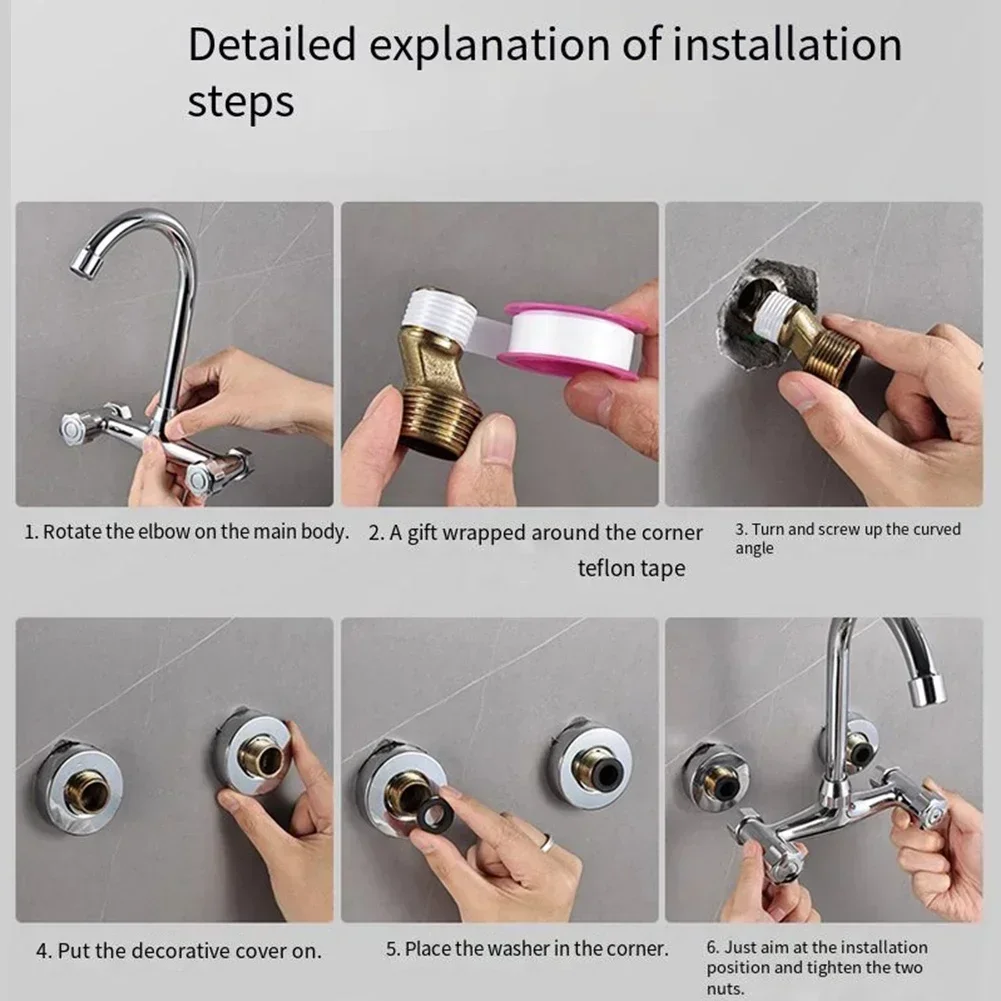 Detailed explanation of installation steps

1. Rotate the elbow on the main body.

2. A gift wrapped around the corner teflon tape

3. Turn and screw up the curved angle

4. Put the decorative cover on.

5. Place the washer in the corner.

6. Just aim at the installation position and tighten the two nuts.