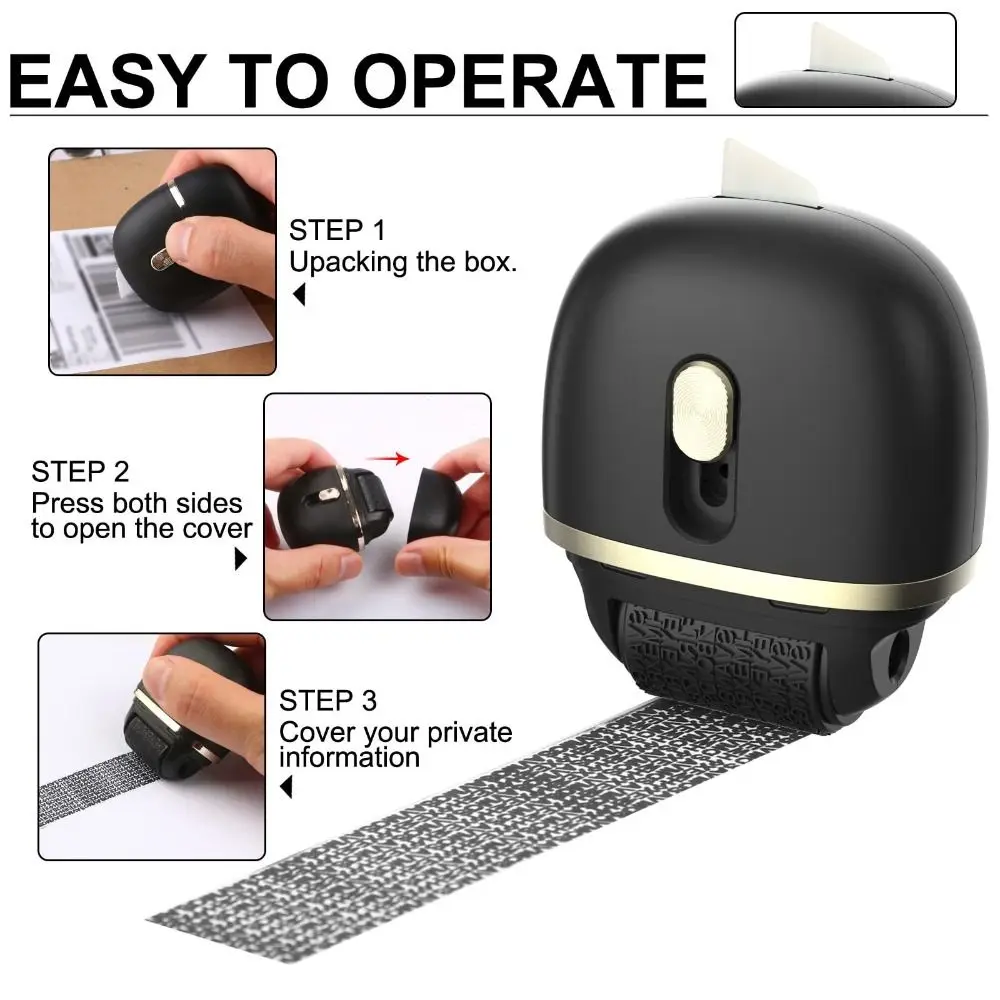 EASY TO OPERATE

STEP 1
Upacking the box.

STEP 2
Press both sides to open the cover

STEP 3
Cover your private information