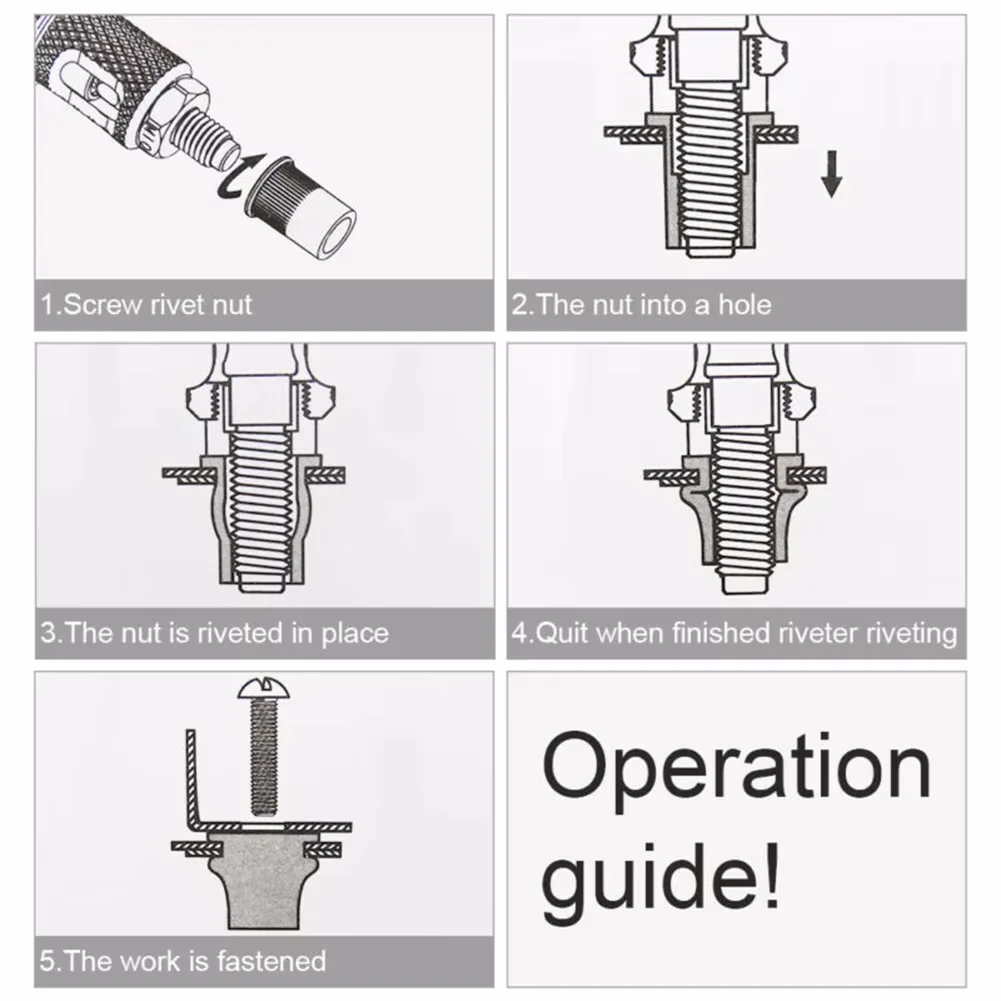 1.Screw rivet nut

2.The nut into a hole

3.The nut is riveted in place

4.Quit when finished riveter riveting

5.The work is fastened

Operation guide!