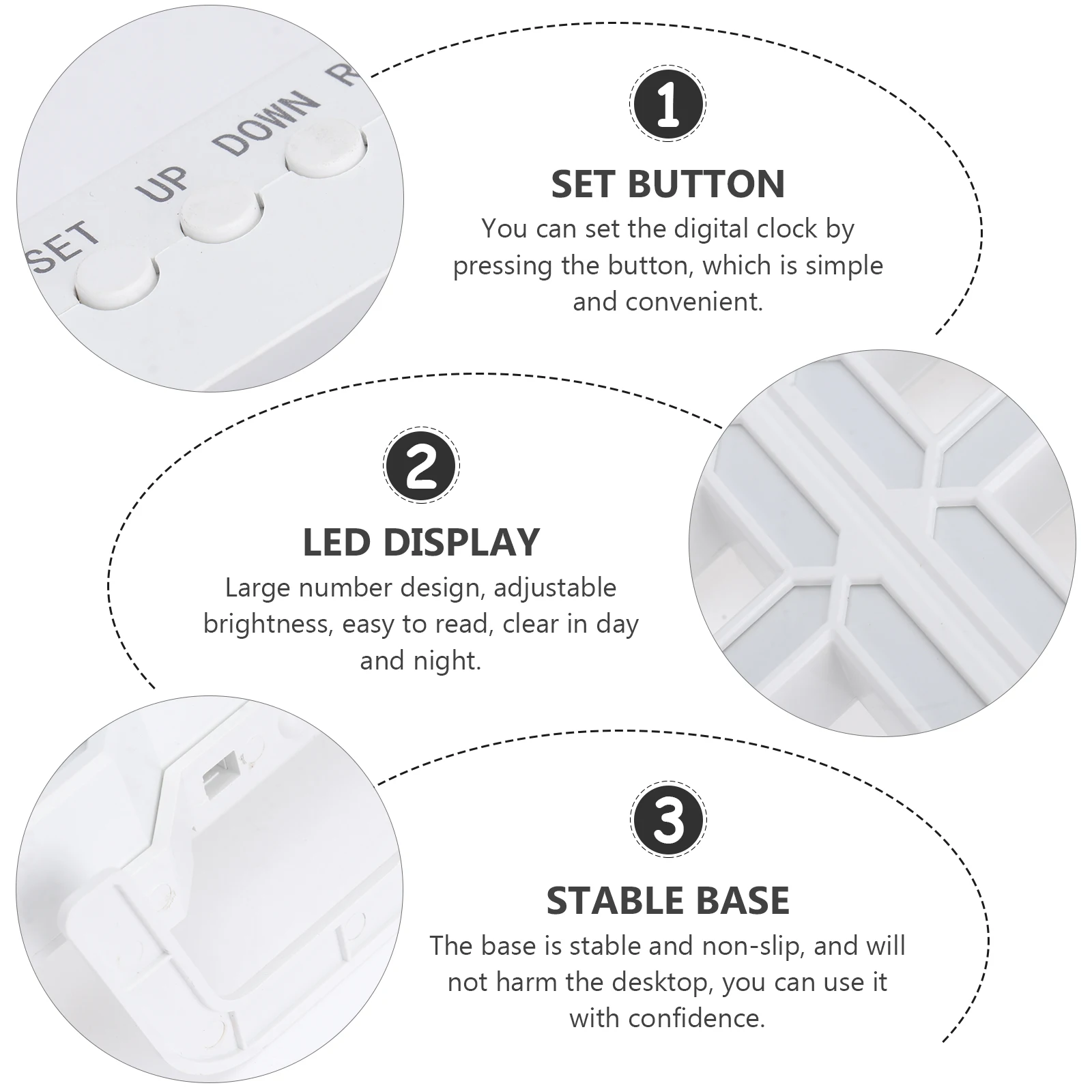 SET UP DOWN R

1

SET BUTTON

You can set the digital clock by pressing the button, which is simple and convenient.

2

LED DISPLAY

Large number design, adjustable brightness, easy to read, clear in day and night.

3

STABLE BASE

The base is stable and non-slip, and will not harm the desktop, you can use it with confidence.