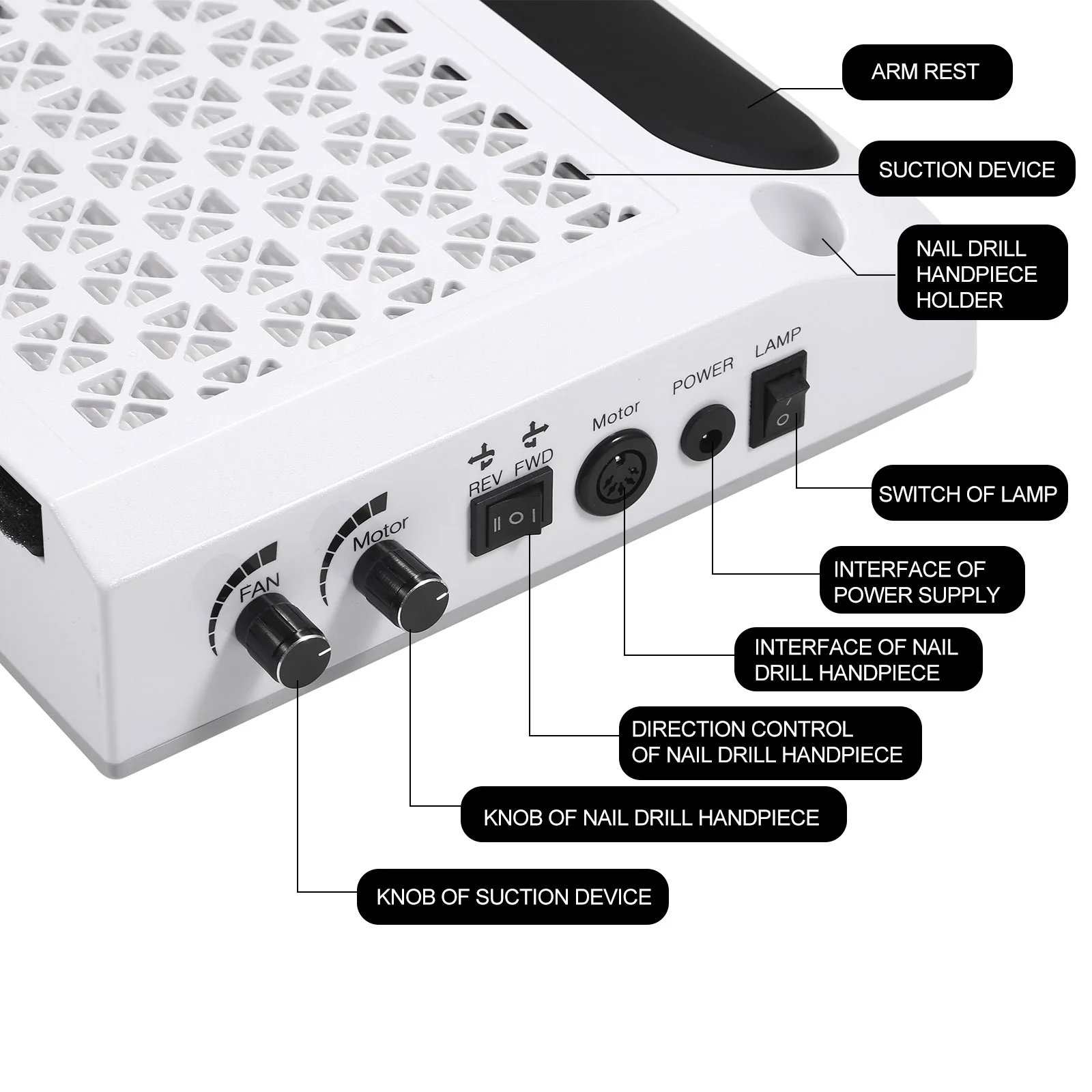 ARM REST

SUCTION DEVICE

NAIL DRILL HANDPIECE HOLDER

LAMP

POWER

Motor

REV FWD

Motor

FAN

SWITCH OF LAMP

INTERFACE OF POWER SUPPLY

INTERFACE OF NAIL DRILL HANDPIECE

DIRECTION CONTROL OF NAIL DRILL HANDPIECE

KNOB OF NAIL DRILL HANDPIECE

KNOB OF SUCTION DEVICE