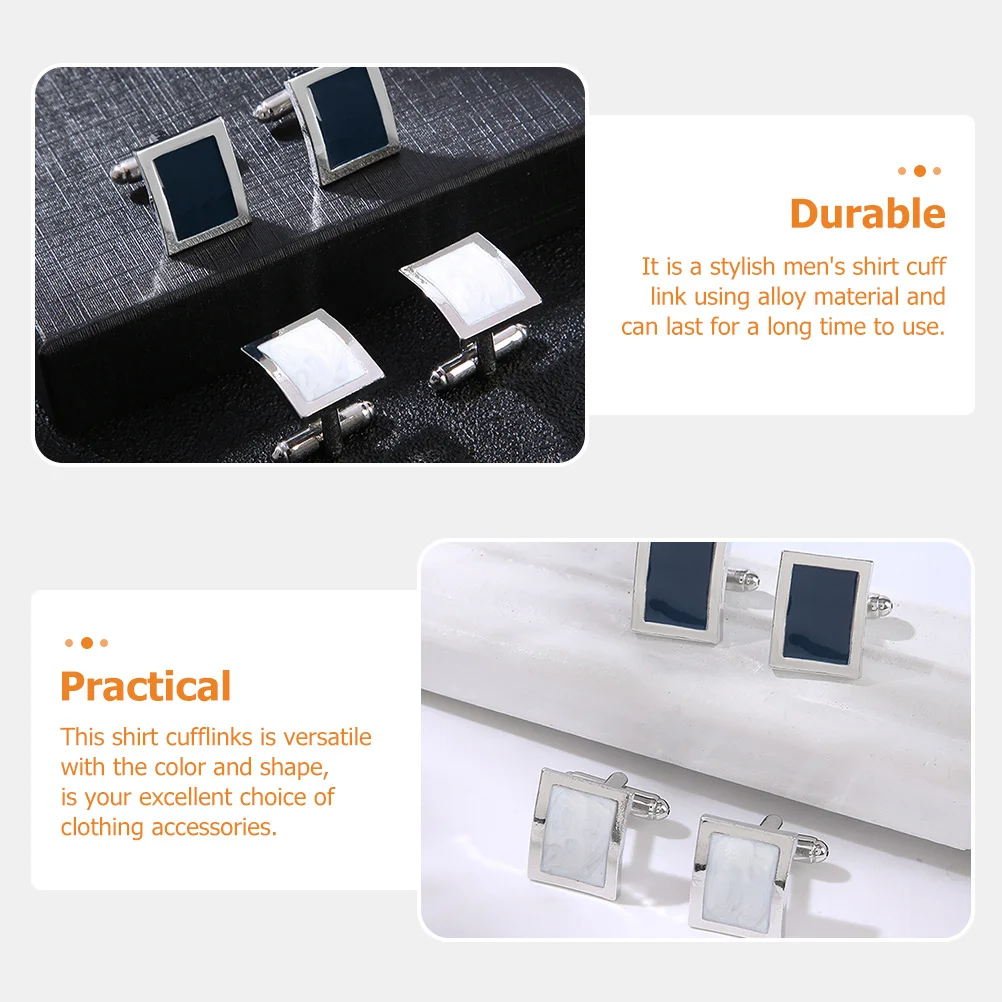 Durable

It is a stylish men's shirt cuff link using alloy material and can last for a long time to use.

Practical

This shirt cufflinks is versatile with the color and shape, is your excellent choice of clothing accessories.