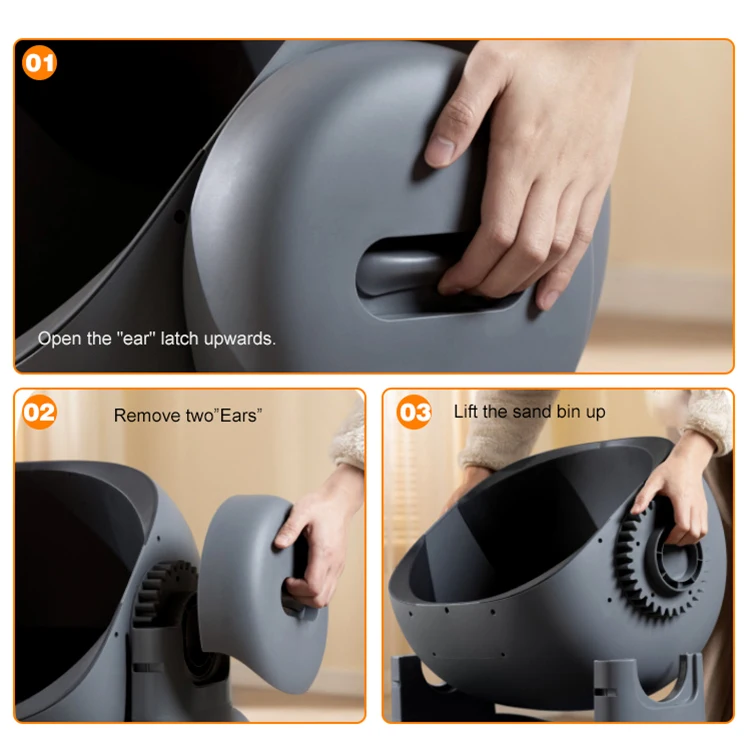 01

Open the "ear" latch upwards.

02

Remove two"Ears"

03

Lift the sand bin up