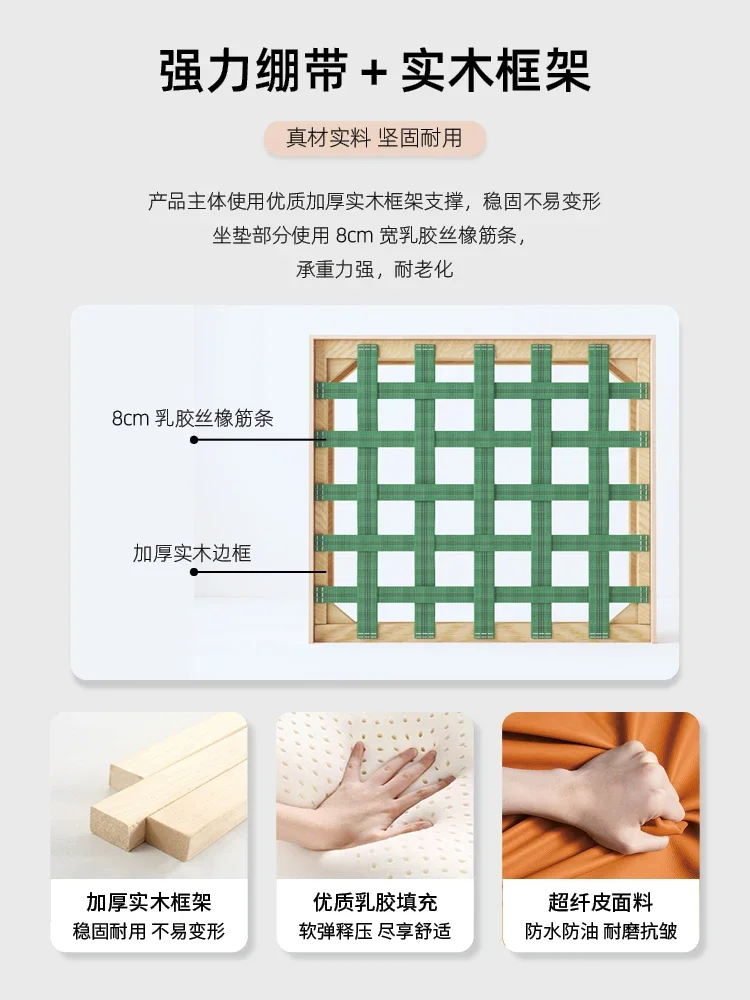 强力绷带 + 实木框架

真材实料 坚固耐用

产品主体使用优质加厚实木框架支撑，稳固不易变形
坐垫部分使用 8cm 宽乳胶丝橡筋条，
承重力强，耐老化

8cm 乳胶丝橡筋条

加厚实木边框

加厚实木框架
稳固耐用 不易变形

优质乳胶填充
软弹释压 尽享舒适

超纤皮面料
防水防油 耐磨抗皱