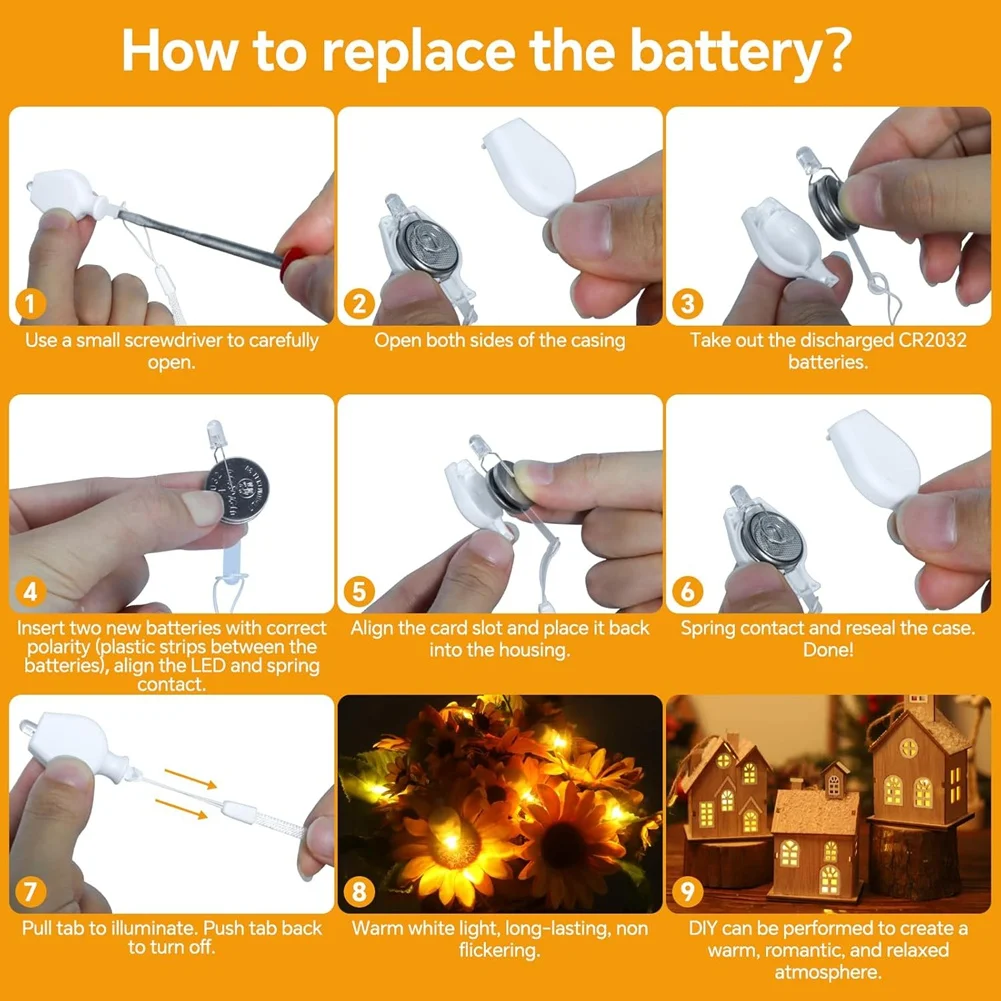 How to replace the battery?

1
Use a small screwdriver to carefully open.

2
Open both sides of the casing

3
Take out the discharged CR2032 batteries.

4
Insert two new batteries with correct polarity (plastic strips between the batteries), align the LED and spring contact.

5
Align the card slot and place it back into the housing.

6
Spring contact and reseal the case. Done!

7
Pull tab to illuminate. Push tab back to turn off.

8
Warm white light, long-lasting, non flickering.

9
DIY can be performed to create a warm, romantic, and relaxed atmosphere.