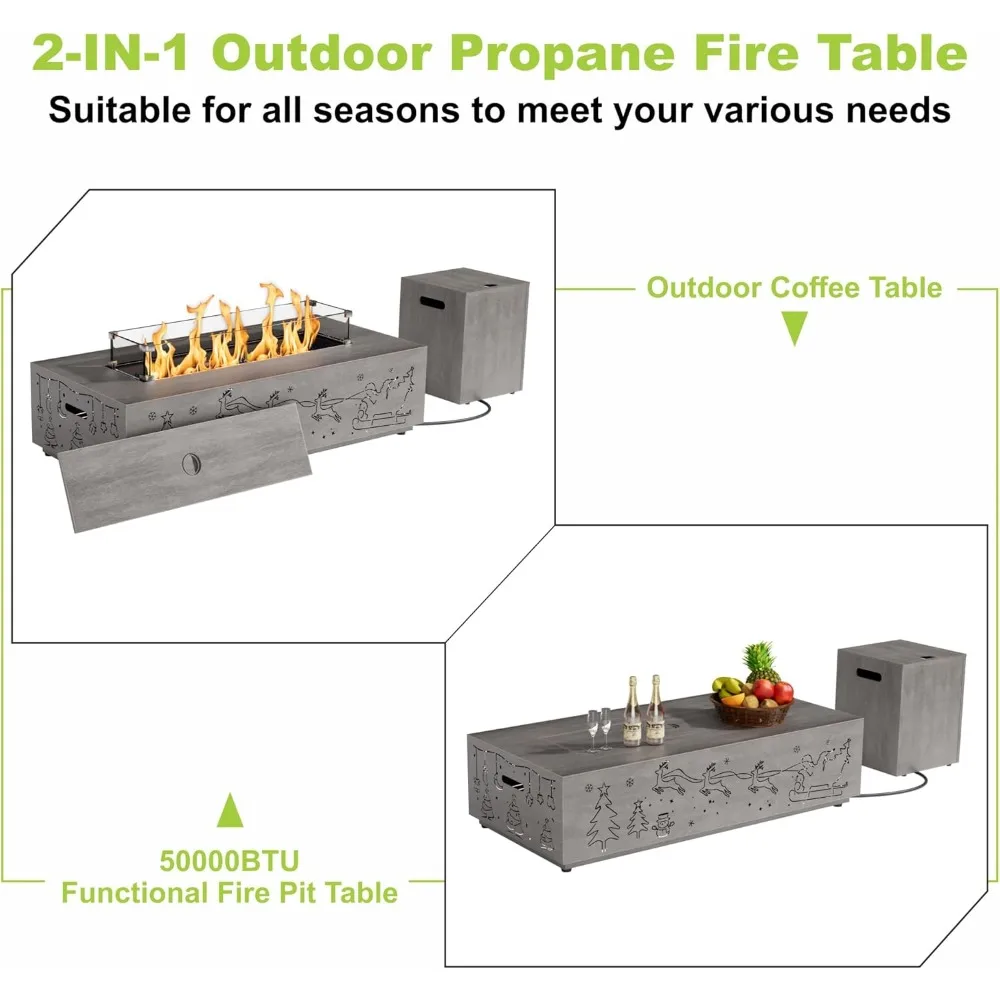 2-IN-1 Outdoor Propane Fire Table
Suitable for all seasons to meet your various needs

Outdoor Coffee Table

50000BTU
Functional Fire Pit Table