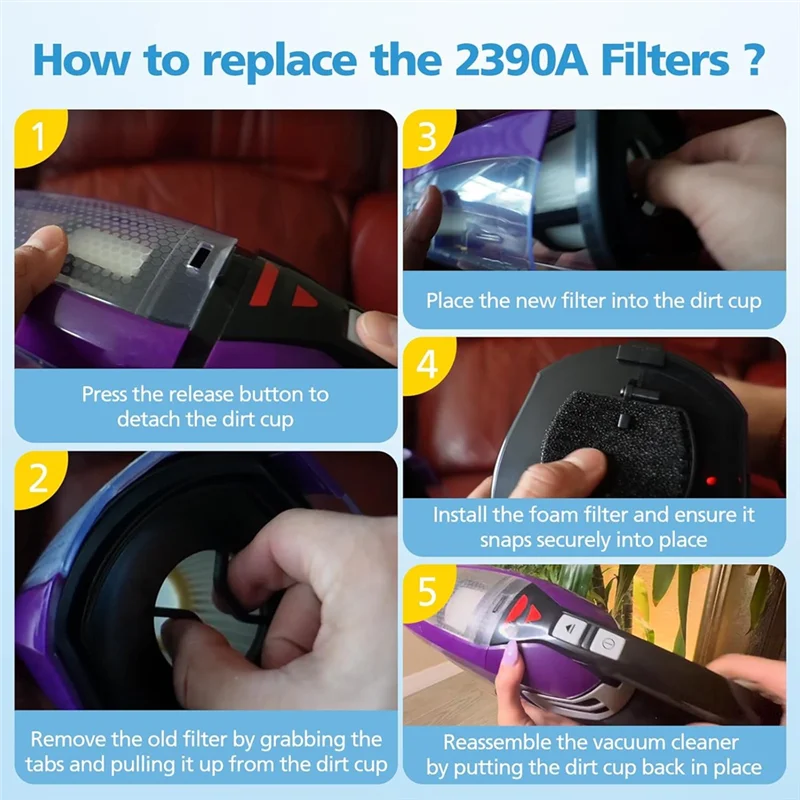 How to replace the 2390A Filters ?

1

Press the release button to detach the dirt cup

2

Remove the old filter by grabbing the tabs and pulling it up from the dirt cup

3

Place the new filter into the dirt cup

4

Install the foam filter and ensure it snaps securely into place

5

Reassemble the vacuum cleaner by putting the dirt cup back in place