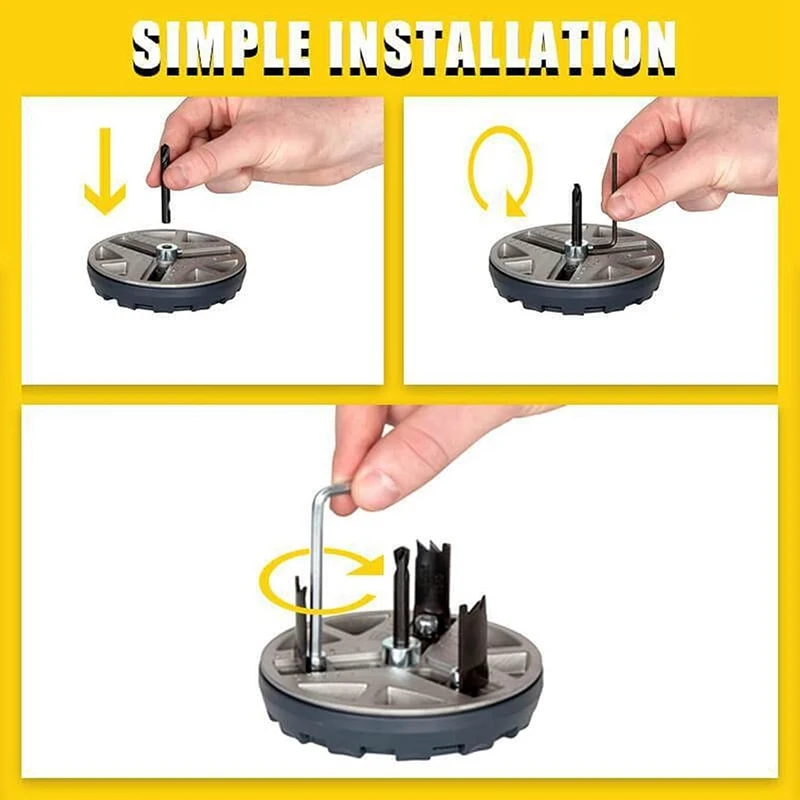 SIMPLE INSTALLATION