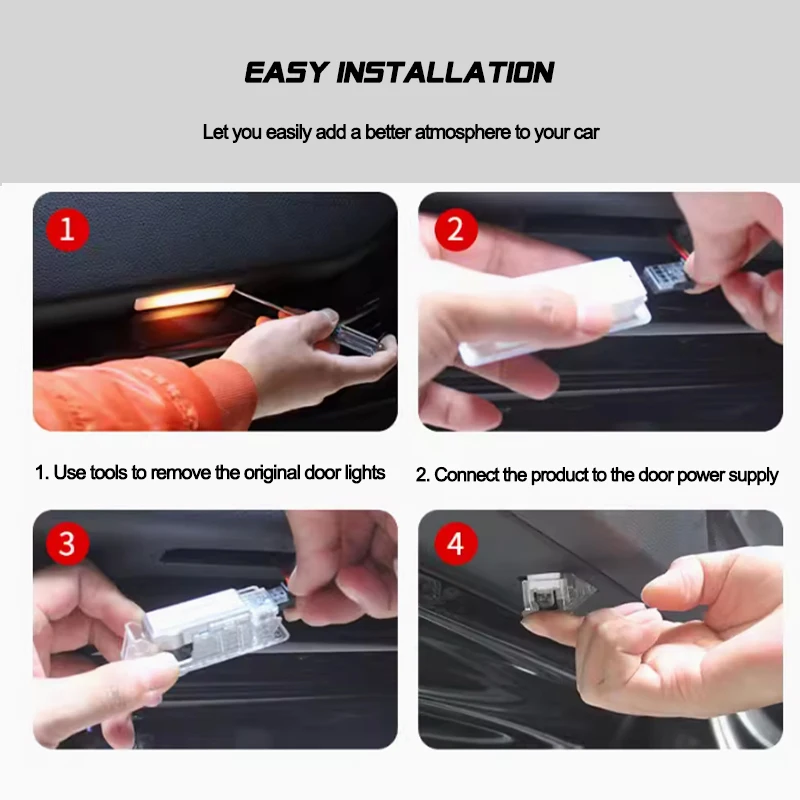 EASY INSTALLATION

Let you easily add a better atmosphere to your car

1

2

1. Use tools to remove the original door lights

2. Connect the product to the door power supply

3

4