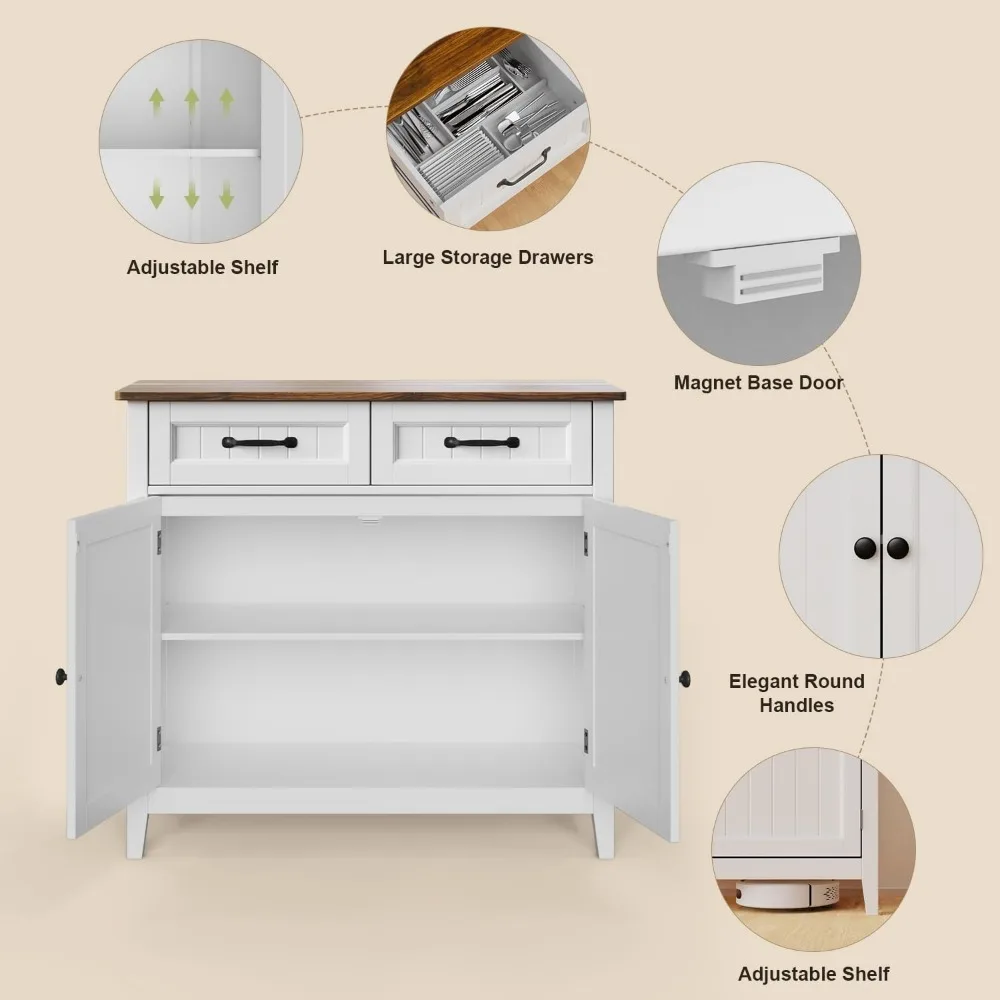 Adjustable Shelf

Large Storage Drawers

Magnet Base Door

Elegant Round Handles

Adjustable Shelf