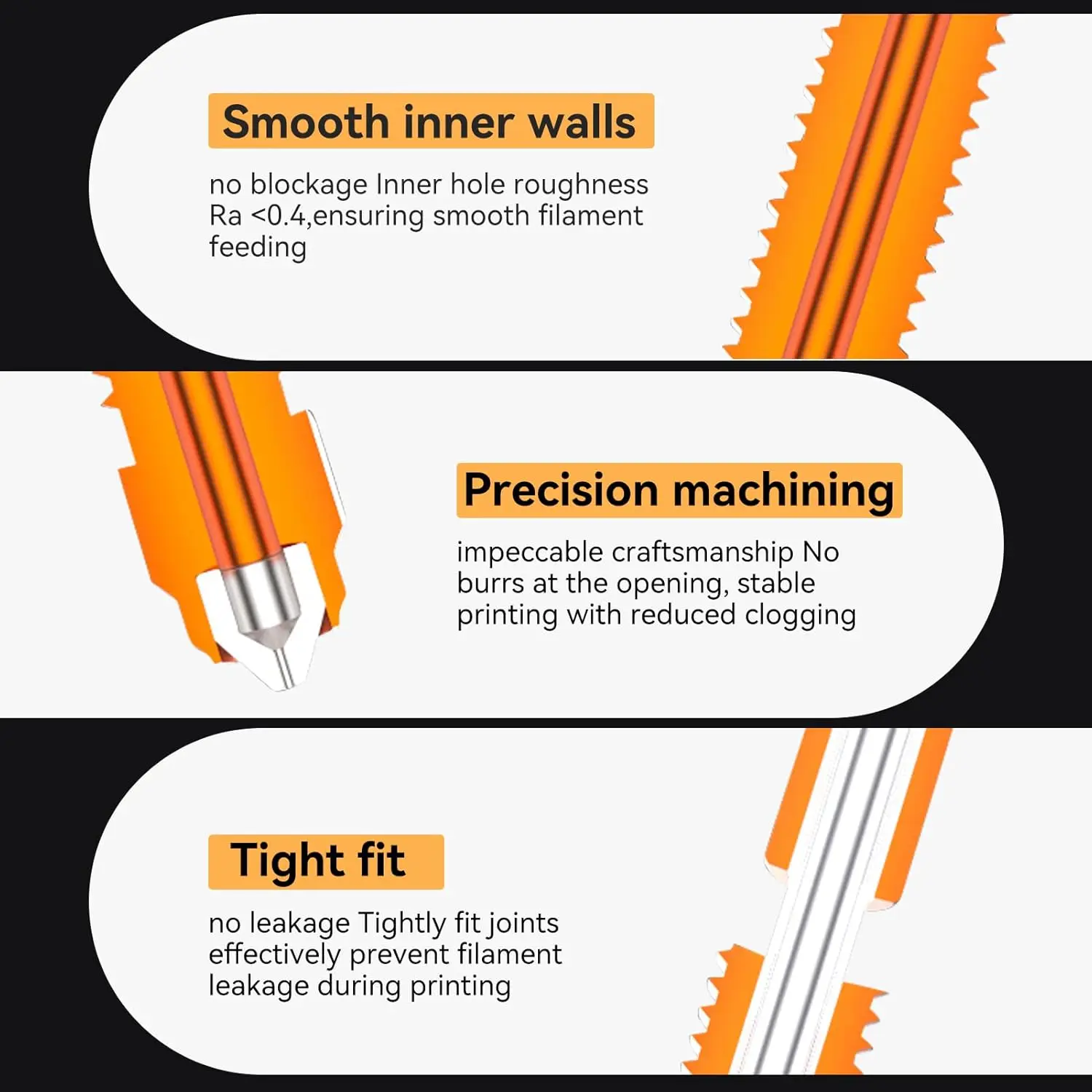 Smooth inner walls

no blockage Inner hole roughness Ra <0.4,ensuring smooth filament feeding

Precision machining

impeccable craftsmanship No burrs at the opening, stable printing with reduced clogging

Tight fit

no leakage Tightly fit joints effectively prevent filament leakage during printing