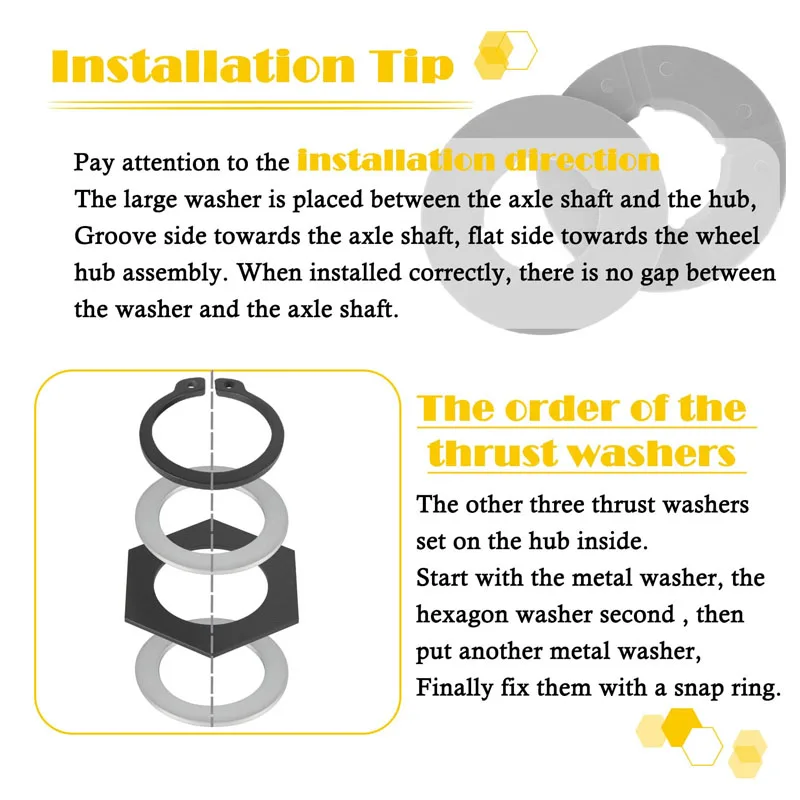 Installation Tip

Pay attention to the installation direction
The large washer is placed between the axle shaft and the hub, Groove side towards the axle shaft, flat side towards the wheel hub assembly. When installed correctly, there is no gap between the washer and the axle shaft.

The order of the thrust washers

The other three thrust washers set on the hub inside.
Start with the metal washer, the hexagon washer second , then put another metal washer,
Finally fix them with a snap ring.