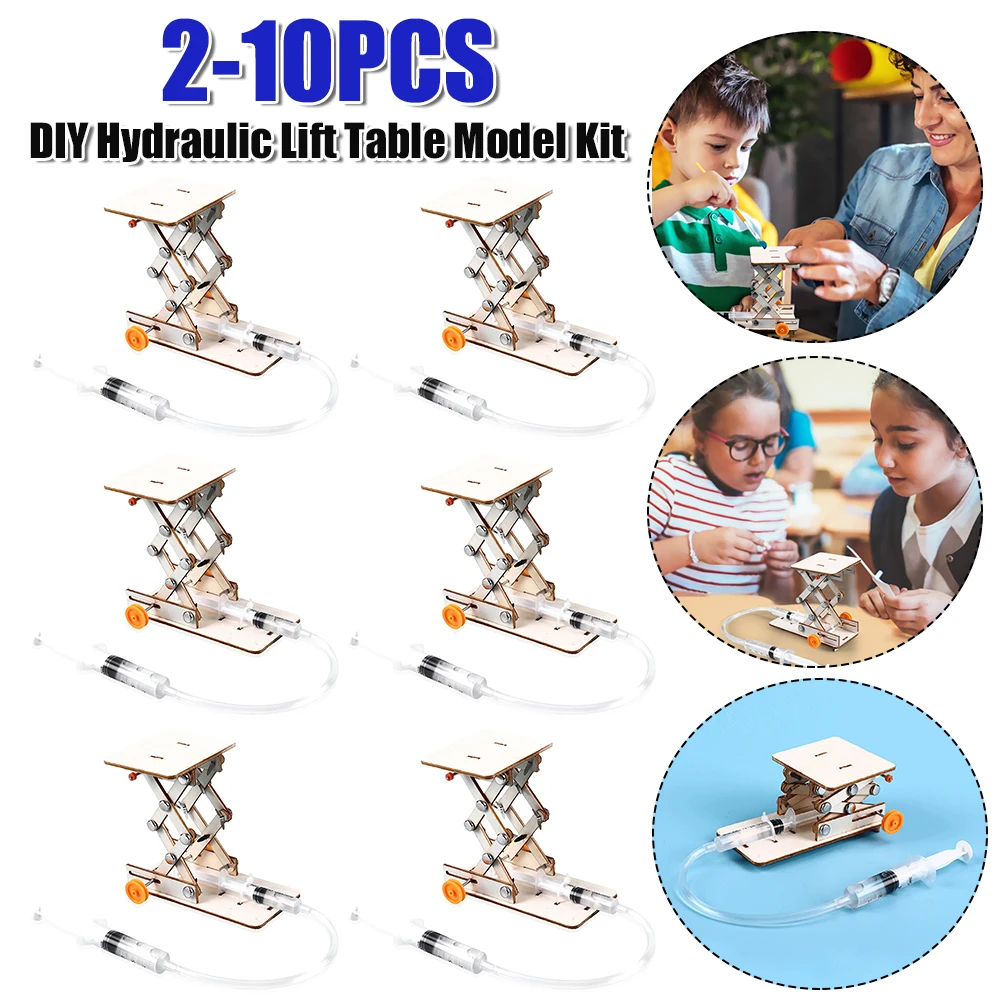 2-10PCS
DIY Hydraulic Lift Table Model Kit