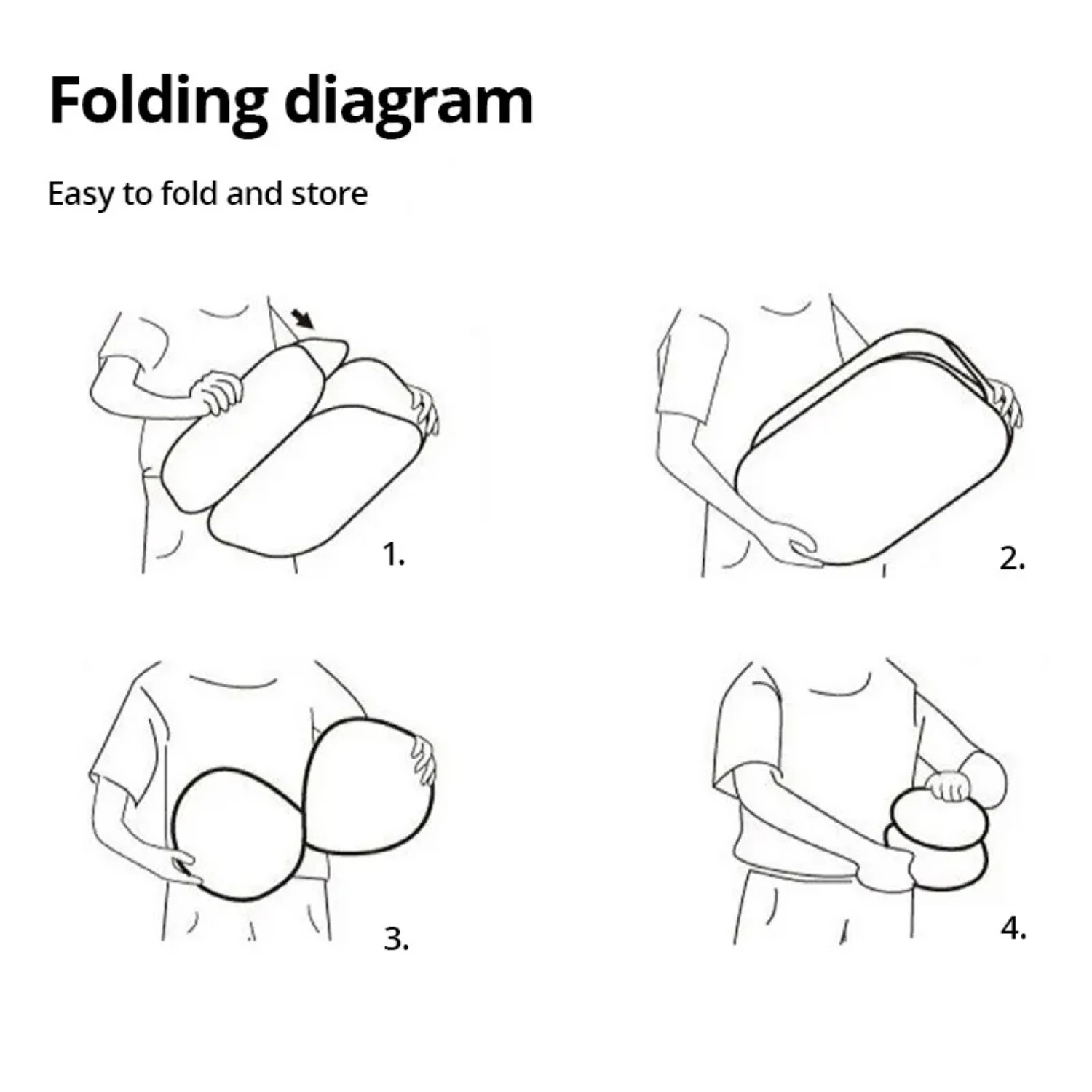 Folding diagram

Easy to fold and store

1.

2.

3.

4.