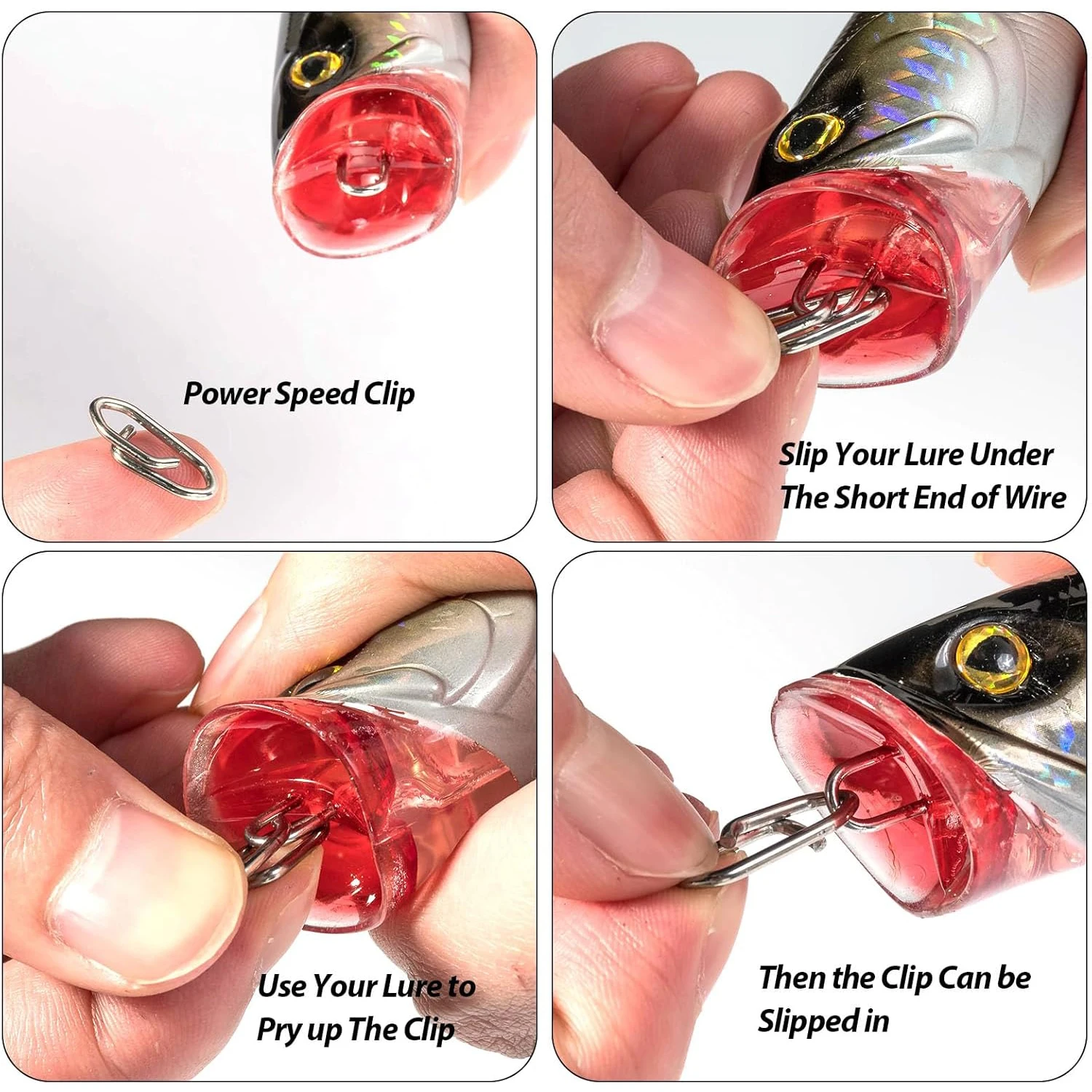 Power Speed Clip

Slip Your Lure Under The Short End of Wire

Use Your Lure to Pry up The Clip

Then the Clip Can be Slipped in