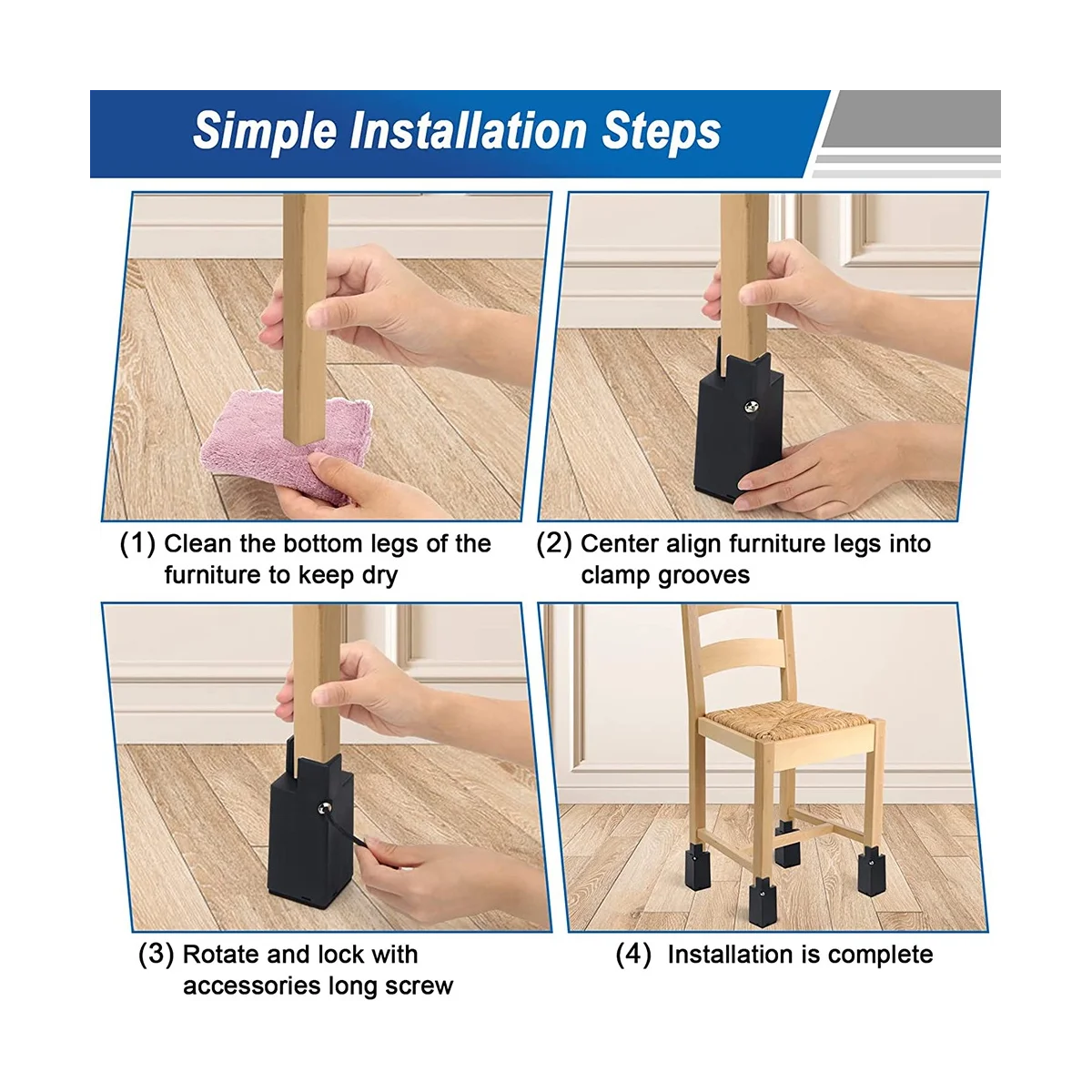 Simple Installation Steps

(1) Clean the bottom legs of the furniture to keep dry

(2) Center align furniture legs into clamp grooves

(3) Rotate and lock with accessories long screw

(4) Installation is complete