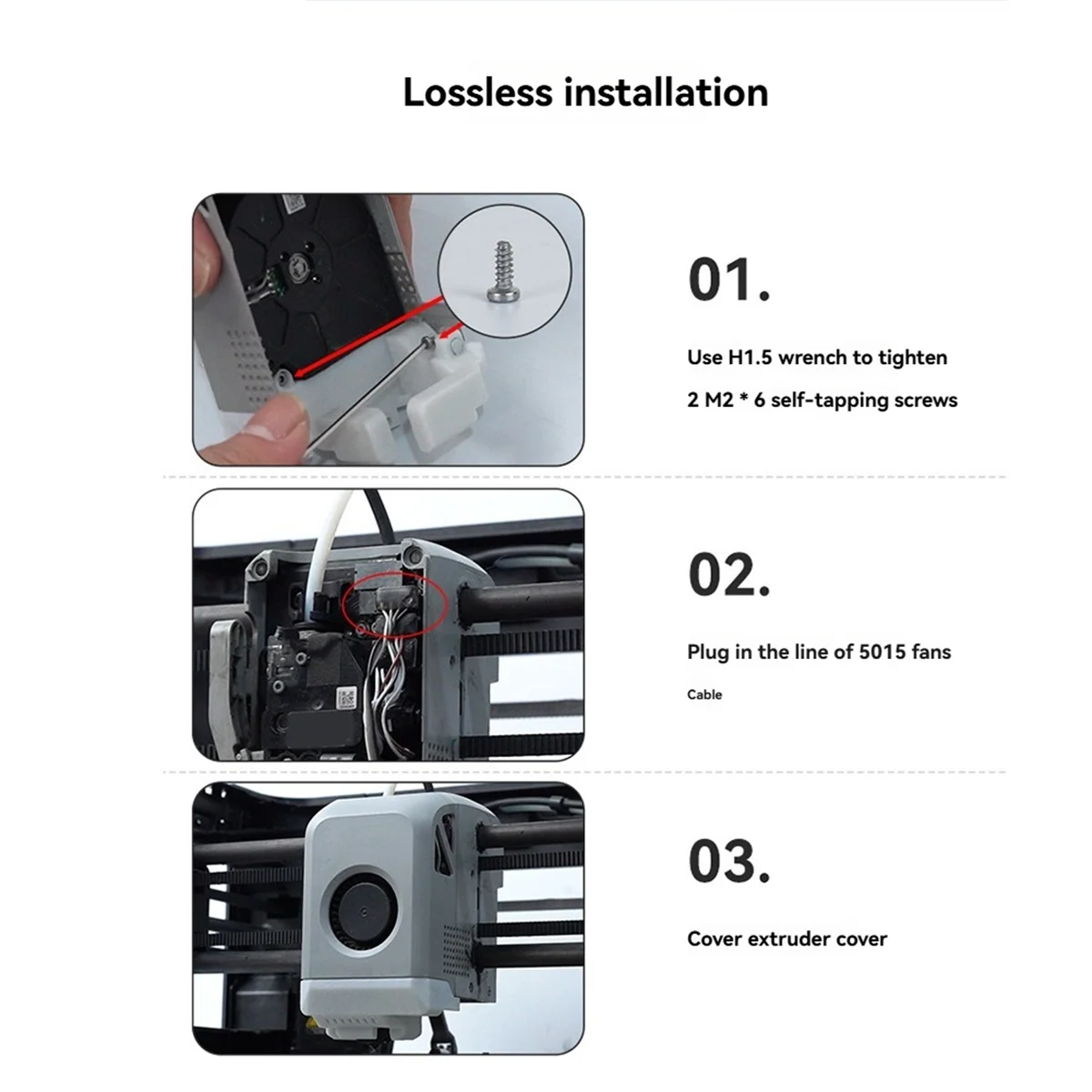 Lossless installation

01.

Use H1.5 wrench to tighten

2 M2 * 6 self-tapping screws

02.

Plug in the line of 5015 fans

Cable

03.

Cover extruder cover