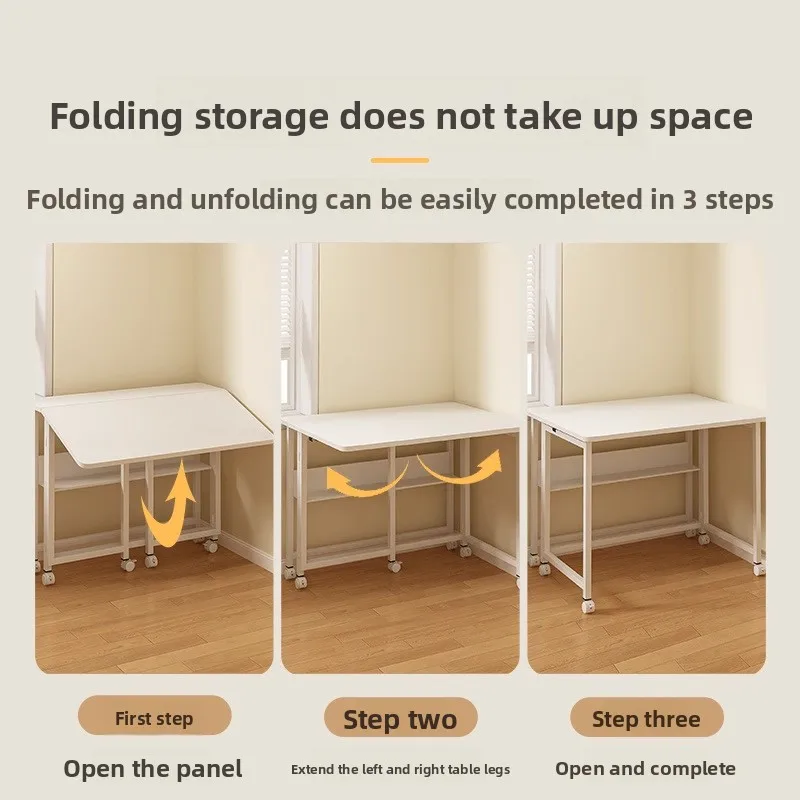 Folding storage does not take up space

Folding and unfolding can be easily completed in 3 steps

First step

Open the panel

Step two

Extend the left and right table legs

Step three

Open and complete