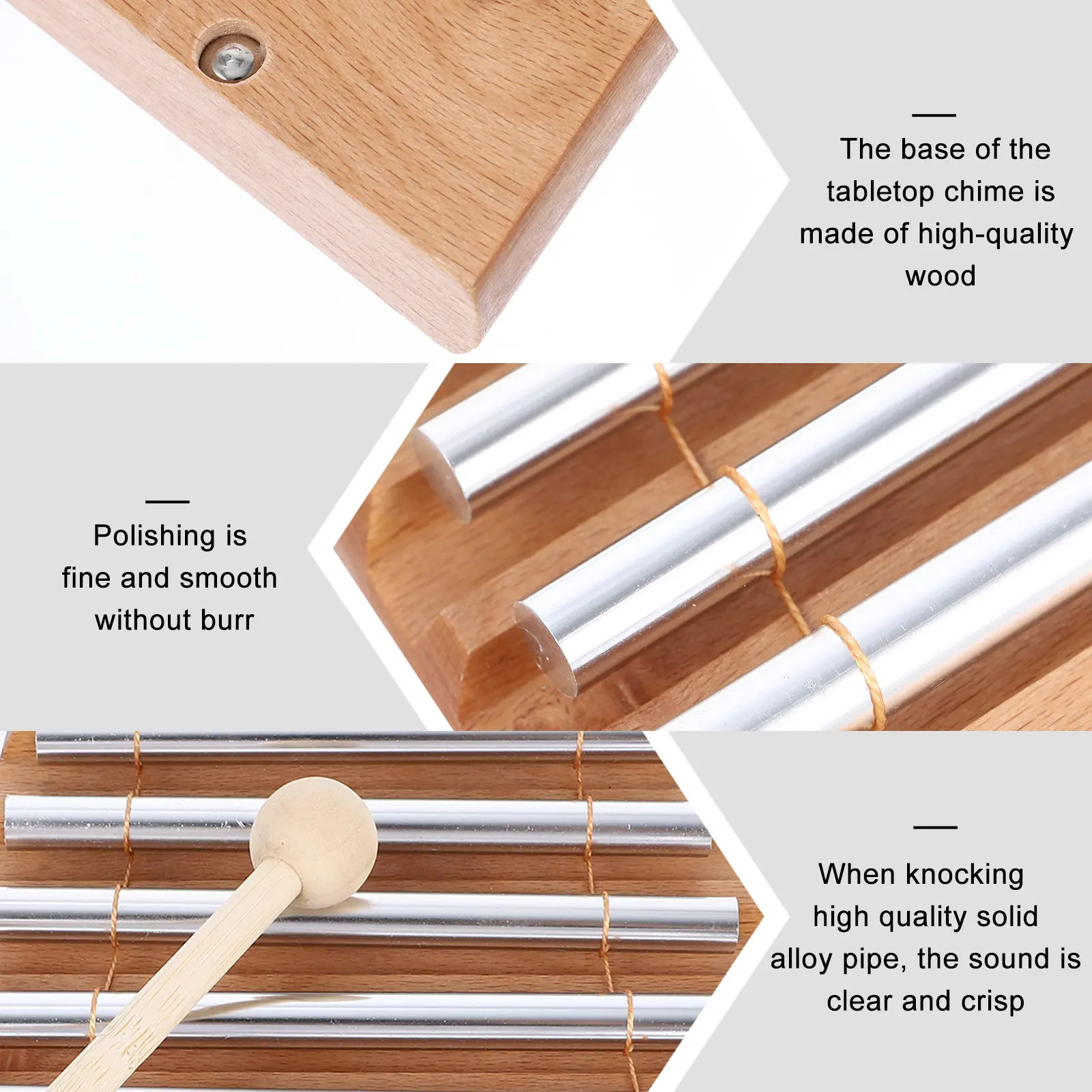 The base of the tabletop chime is made of high-quality wood

Polishing is fine and smooth without burr

When knocking high quality solid alloy pipe, the sound is clear and crisp